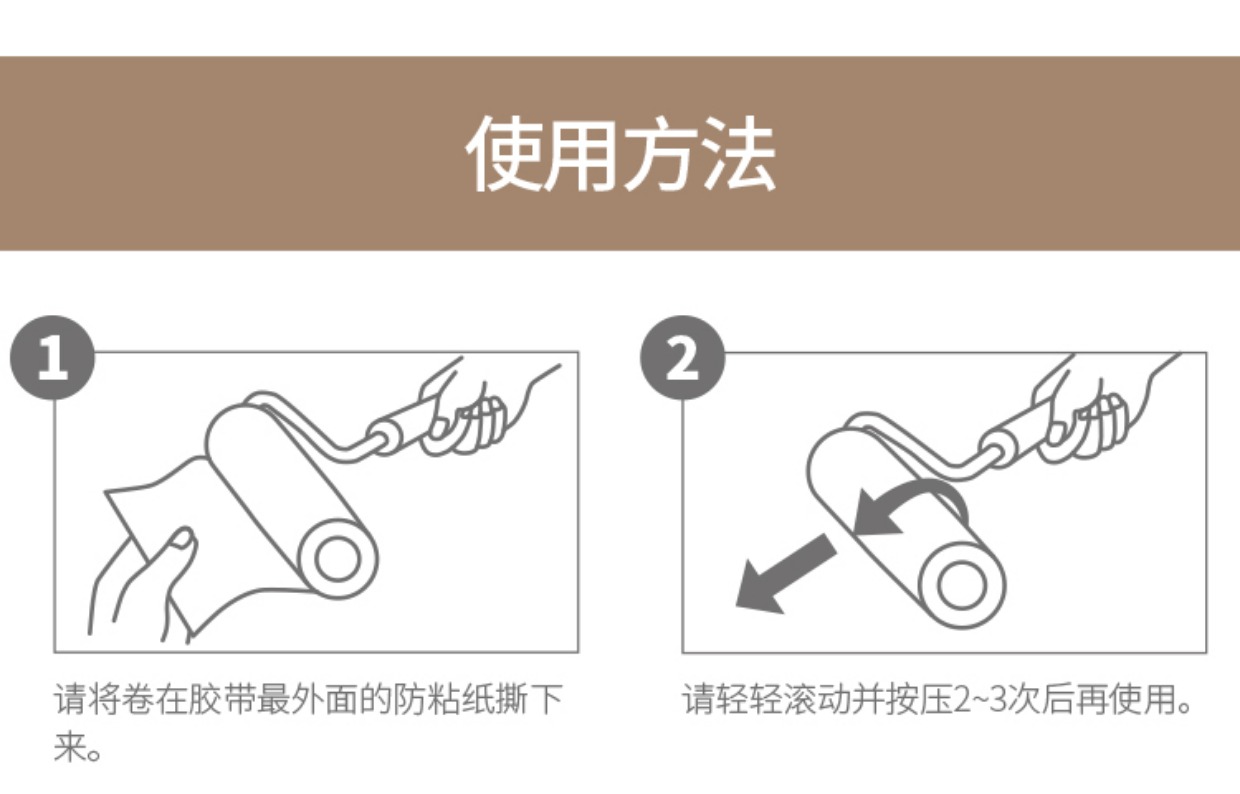 使用方法

1

请将卷在胶带最外面的防粘纸撕下来。

2

请轻轻滚动并按压2~3次后再使用。