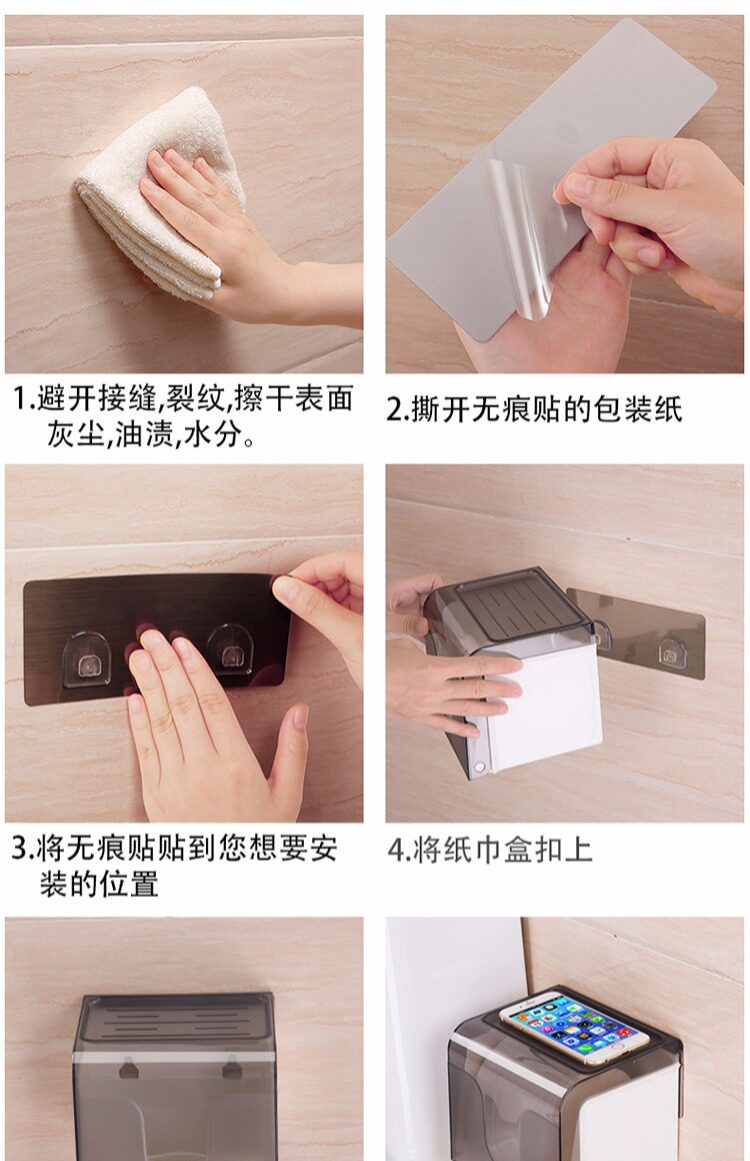 1.避开接缝,裂纹,擦干表面灰尘,油渍,水分。

2.撕开无痕贴的包装纸

3.将无痕贴贴到您想要安装的位置

4.将纸巾盒扣上