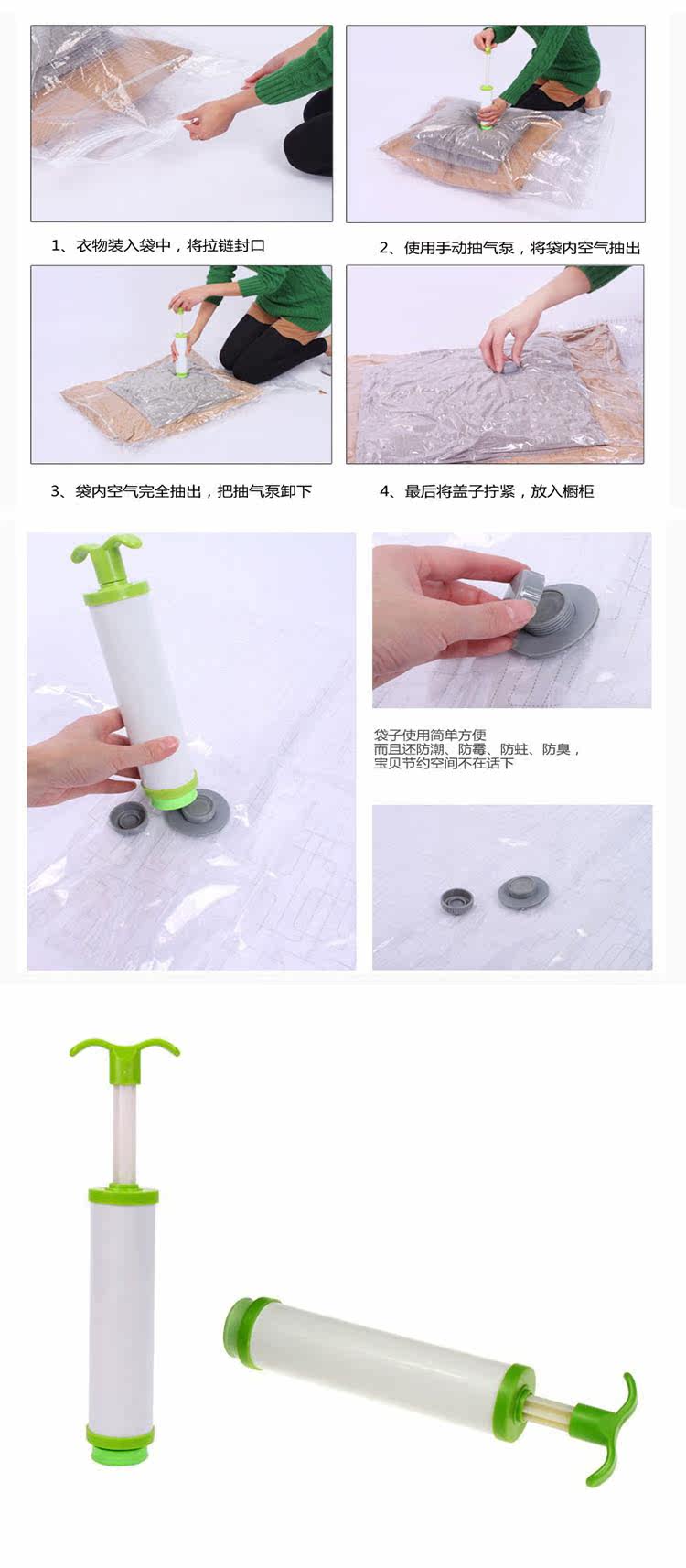 1、衣物装入袋中，将拉链封口

2、使用手动抽气泵，将袋内空气抽出

3、袋内空气完全抽出，把抽气泵卸下

4、最后将盖子拧紧，放入橱柜

袋子使用简单方便
而且还防潮、防霉、防蛀、防臭，
宝贝节约空间不在话下