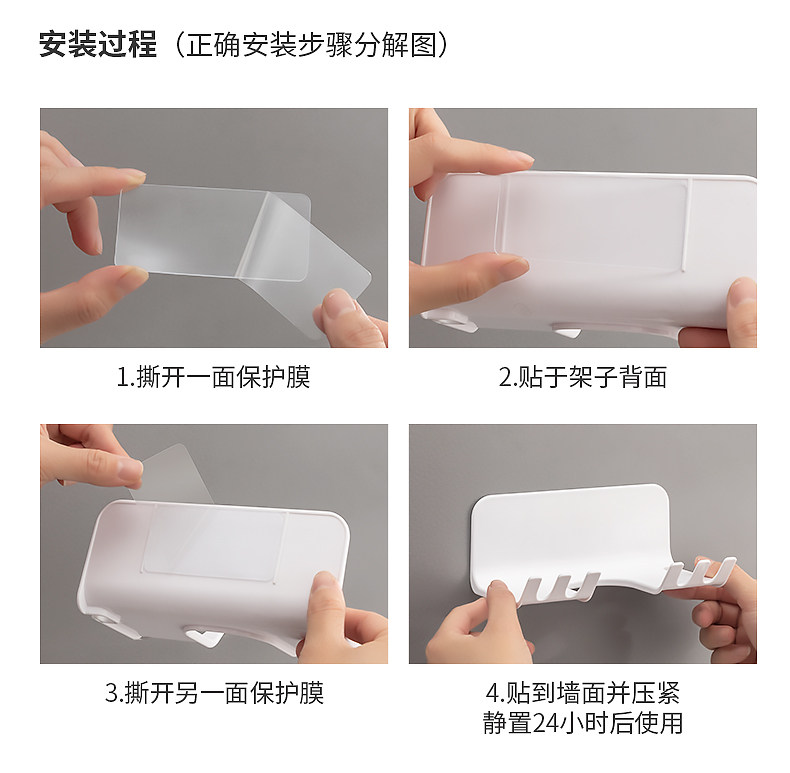 安装过程（正确安装步骤分解图）

1.撕开一面保护膜

2.贴于架子背面

3.撕开另一面保护膜

4.贴到墙面并压紧
静置24小时后使用