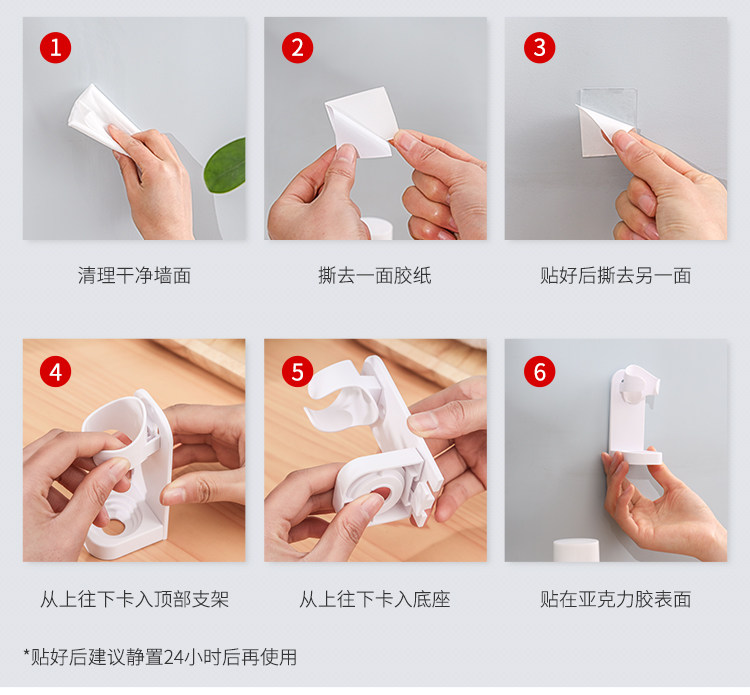 1

清理干净墙面

2

撕去一面胶纸

3

贴好后撕去另一面

4

从上往下卡入顶部支架

5

从上往下卡入底座

6

贴在亚克力胶表面

*贴好后建议静置24小时后再使用