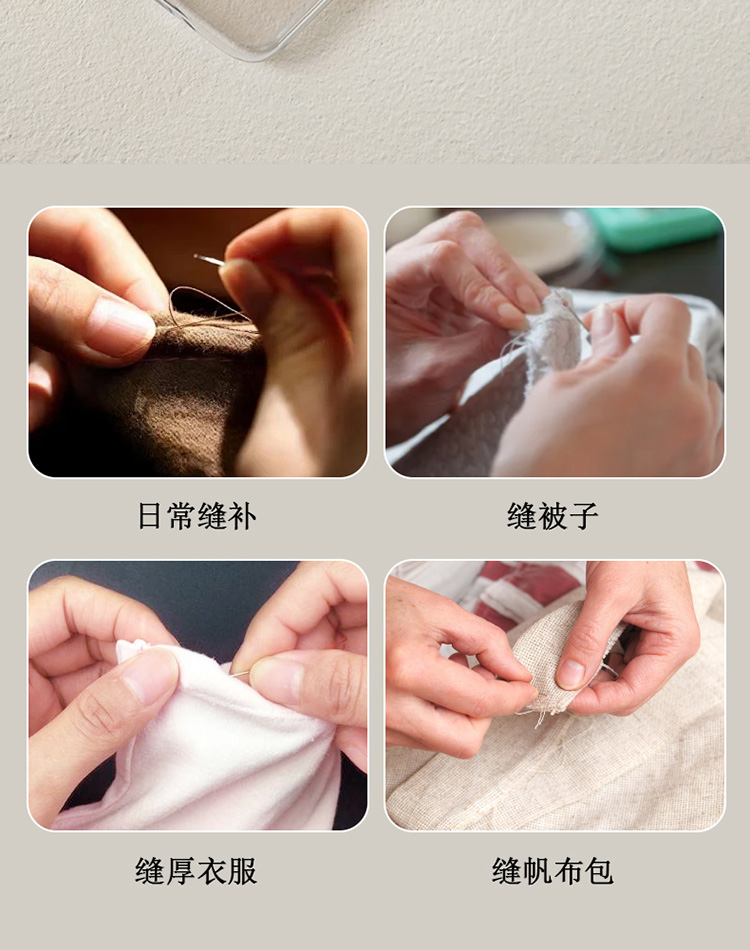 日常缝补

缝被子

缝厚衣服

缝帆布包