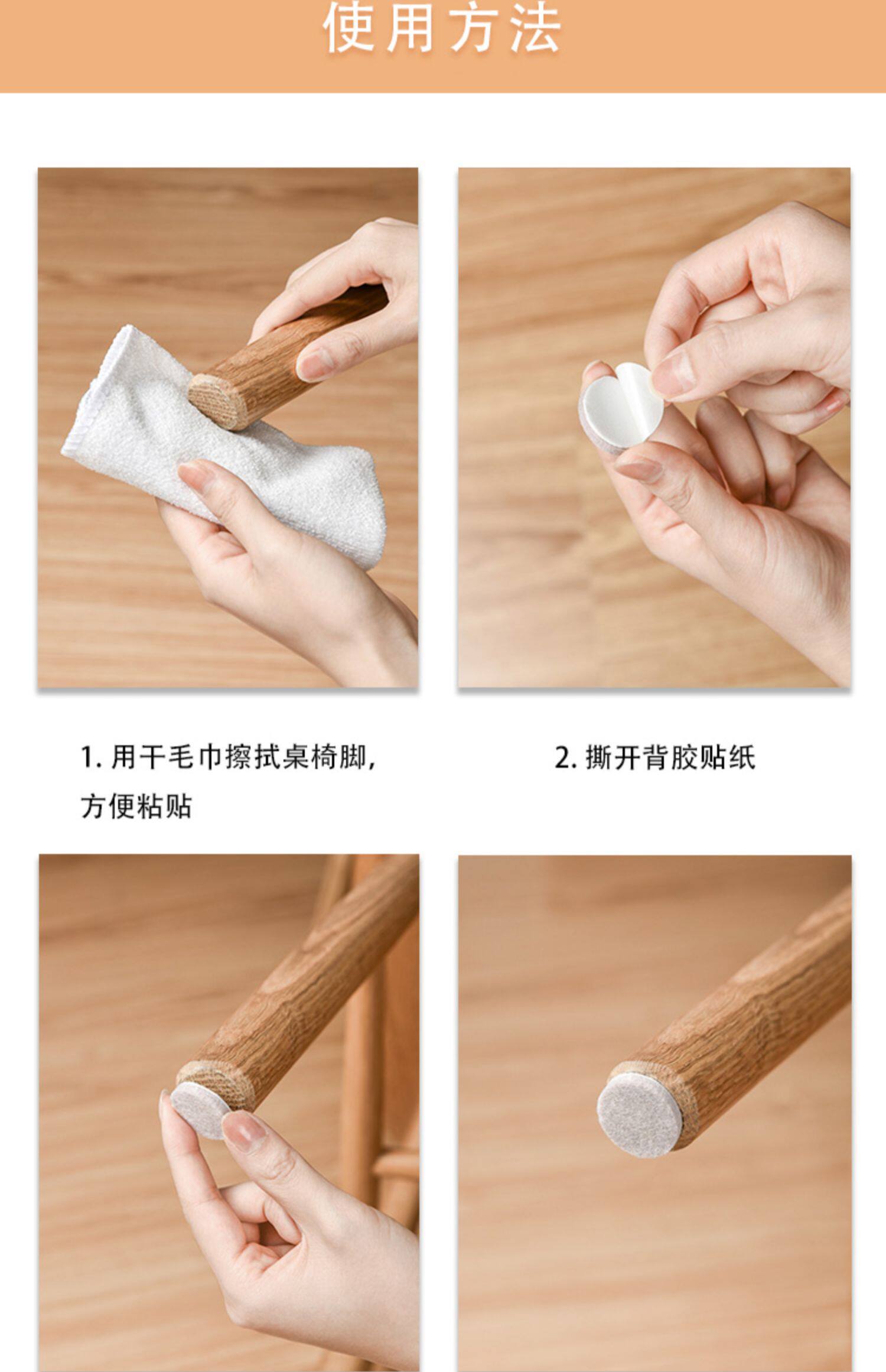 使用方法

1. 用干毛巾擦拭桌椅脚，方便粘贴

2. 撕开背胶贴纸