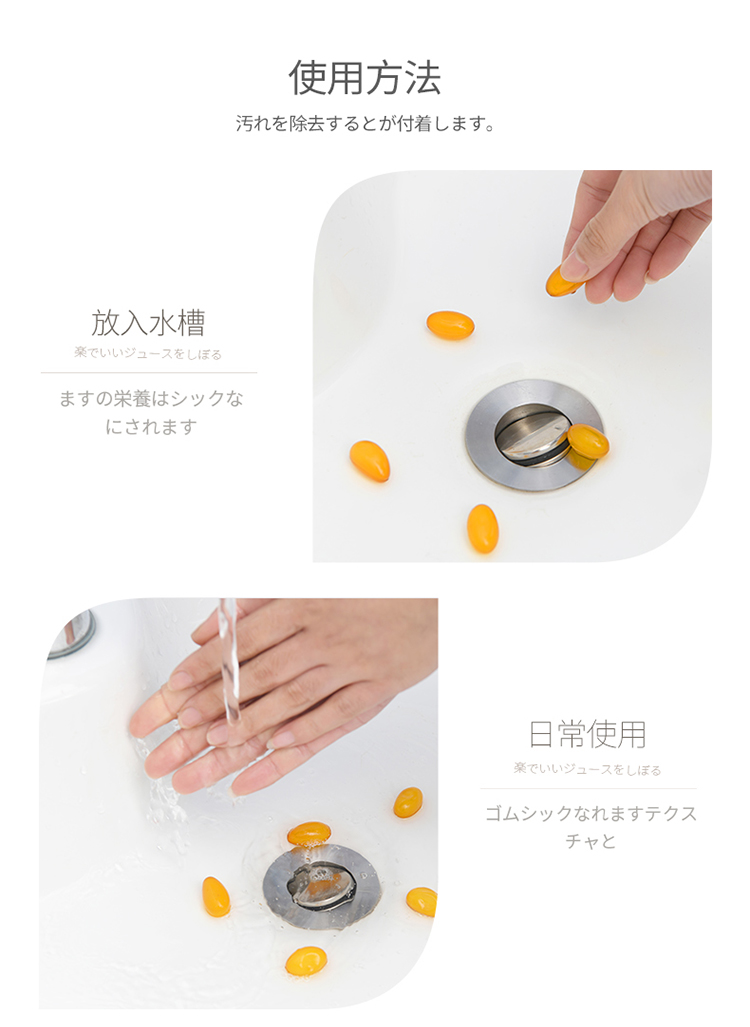 使用方法

汚れを除去するとが付着します。

放入水槽

楽でいいジュースをしぼる

ますの栄養はシックなにされます

日常使用

楽でいいジュースをしぼる

ゴムシックなれますテクスチャと