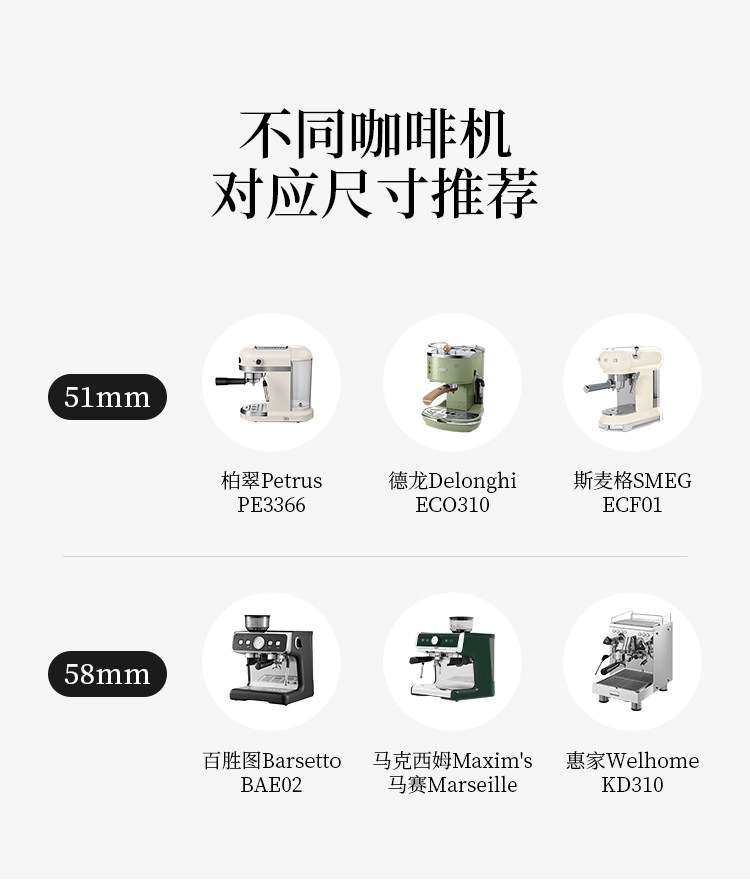 不同咖啡机
对应尺寸推荐

51mm

柏翠Petrus
PE3366

德龙Delonghi
ECO310

斯麦格SMEG
ECF01

58mm

百胜图Barsetto
BAE02

马克西姆Maxim's
马赛Marseille

惠家Welhome
KD310