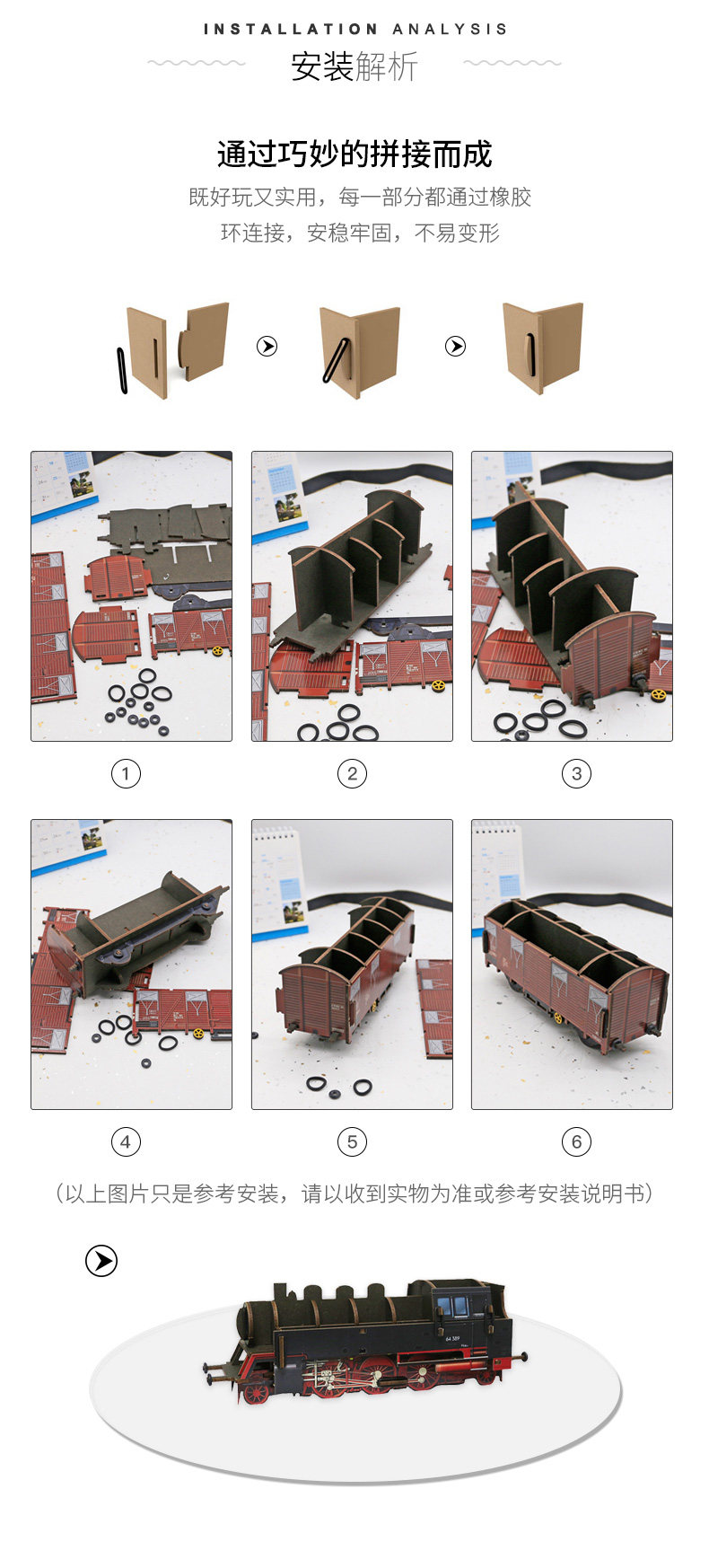 INSTALLATION ANALYSIS
安装解析

通过巧妙的拼接而成
既好玩又实用，每一部分都通过橡胶环连接，安稳牢固，不易变形

1

2

3

4

5

6

（以上图片只是参考安装，请以收到实物为准或参考安装说明书）

64 389