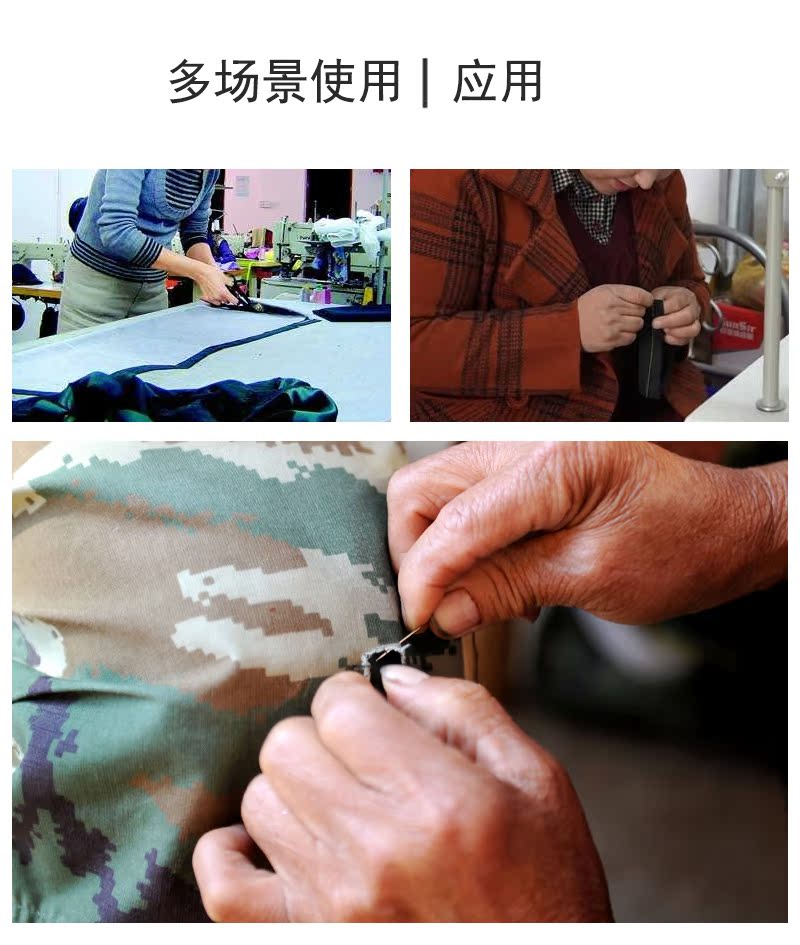 多场景使用 | 应用