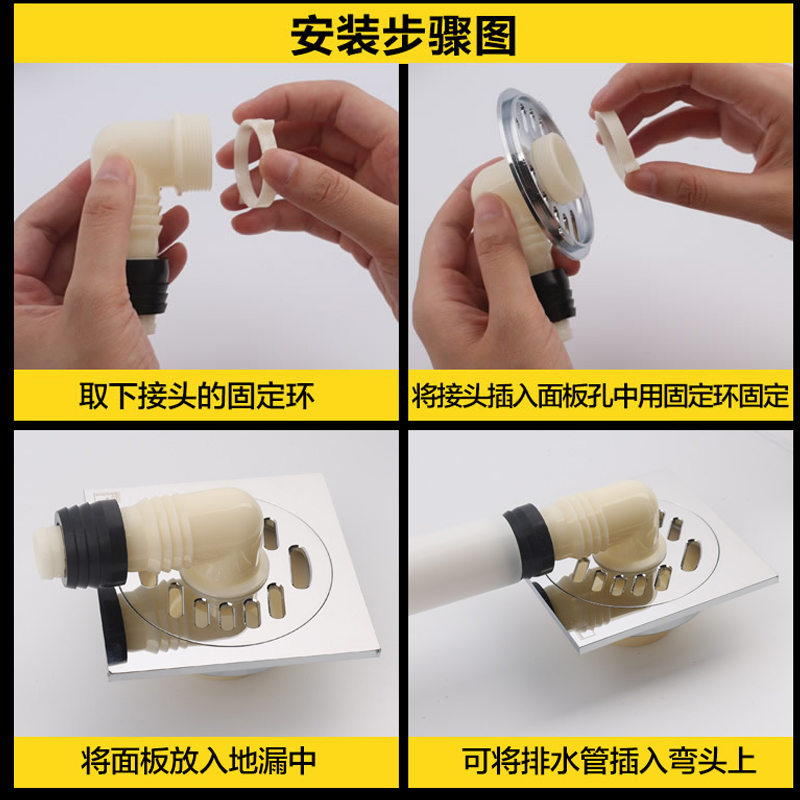 安装步骤图

取下接头的固定环

将接头插入面板孔中用固定环固定

将面板放入地漏中

可将排水管插入弯头上