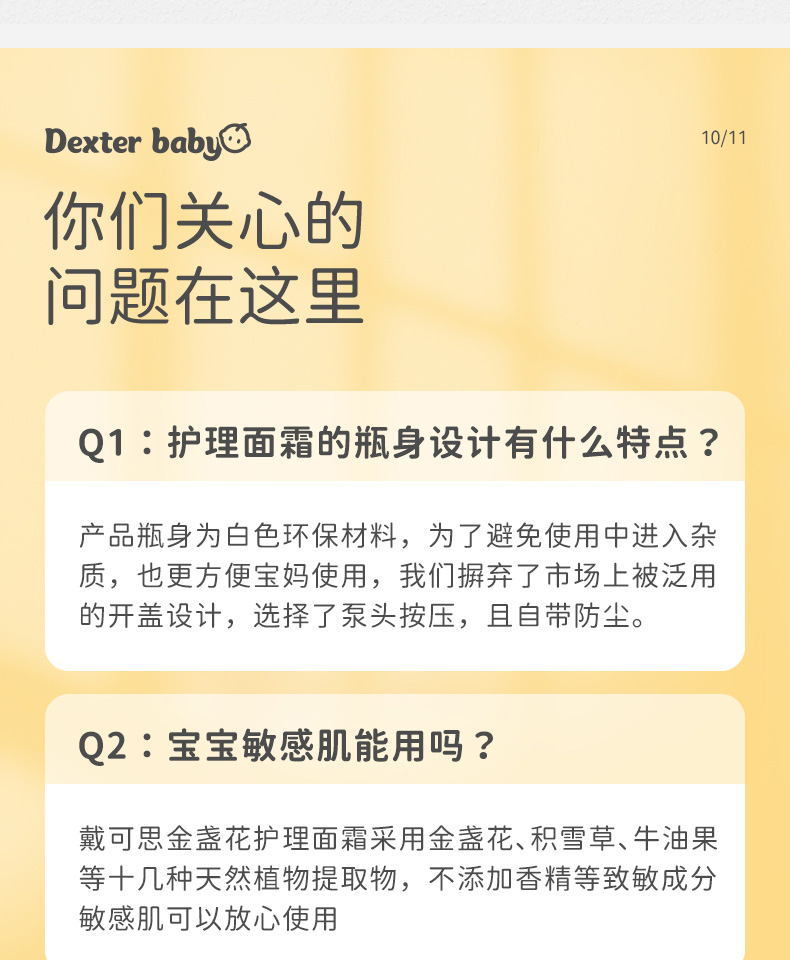 Dexter baby

10/11

你们关心的
问题在这里

Q1：护理面霜的瓶身设计有什么特点？

产品瓶身为白色环保材料，为了避免使用中进入杂质，也更方便宝妈使用，我们摒弃了市场上被泛用的开盖设计，选择了泵头按压，且自带防尘。

Q2：宝宝敏感肌能用吗？

戴可思金盏花护理面霜采用金盏花、积雪草、牛油果等十几种天然植物提取物，不添加香精等致敏成分敏感肌可以放心使用