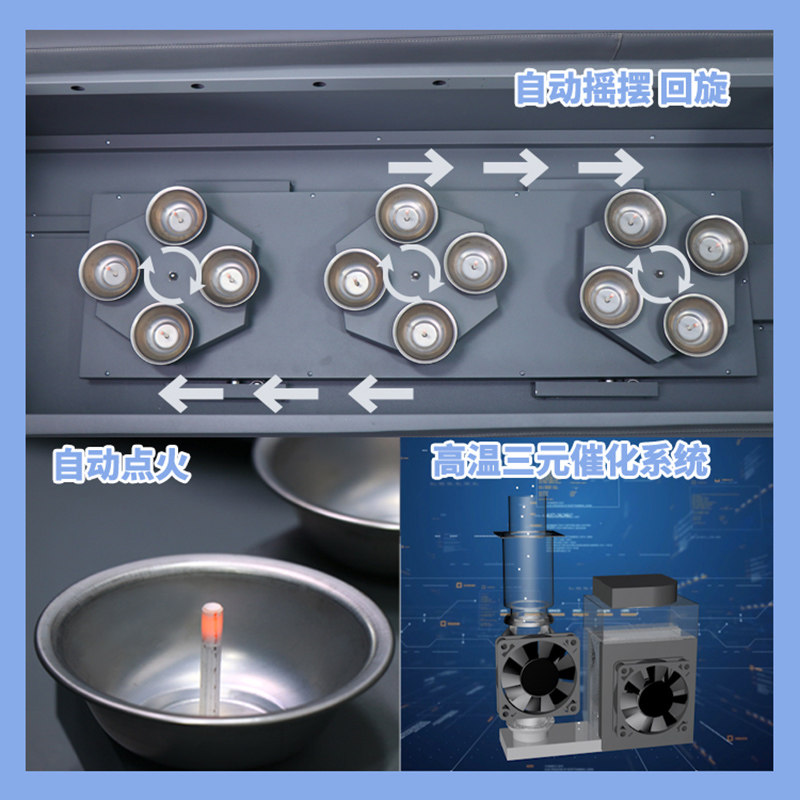 自动摇摆 回旋

自动点火

高温三元催化系统