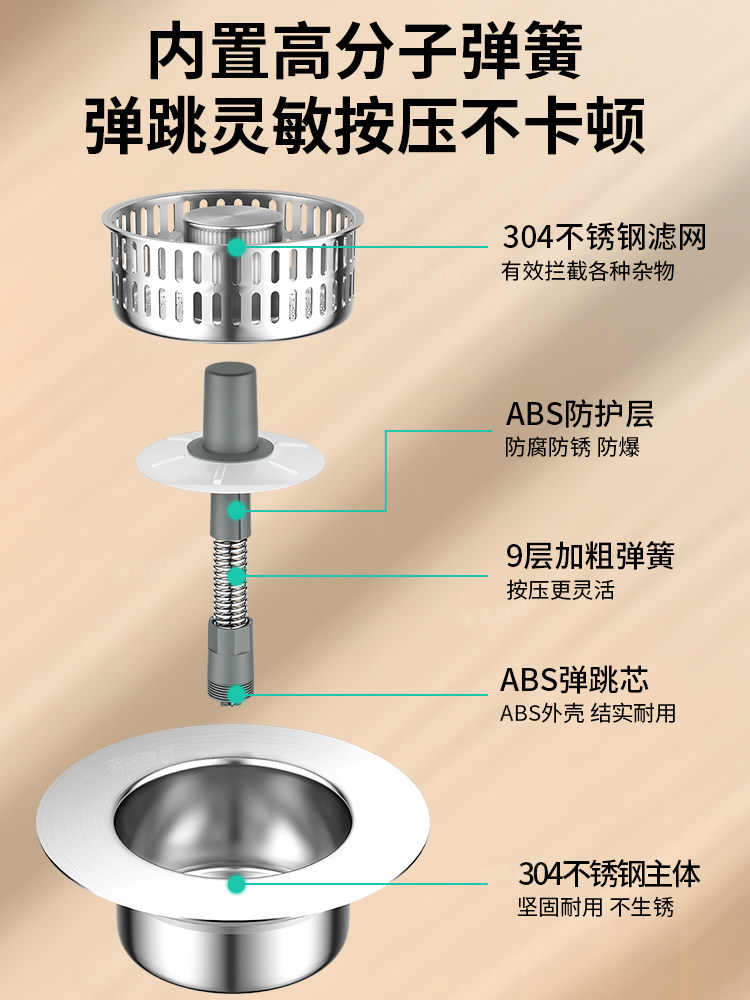 内置高分子弹簧
弹跳灵敏按压不卡顿

304不锈钢滤网
有效拦截各种杂物

ABS防护层
防腐防锈 防爆

9层加粗弹簧
按压更灵活

ABS弹跳芯
ABS外壳 结实耐用

304不锈钢主体
坚固耐用 不生锈