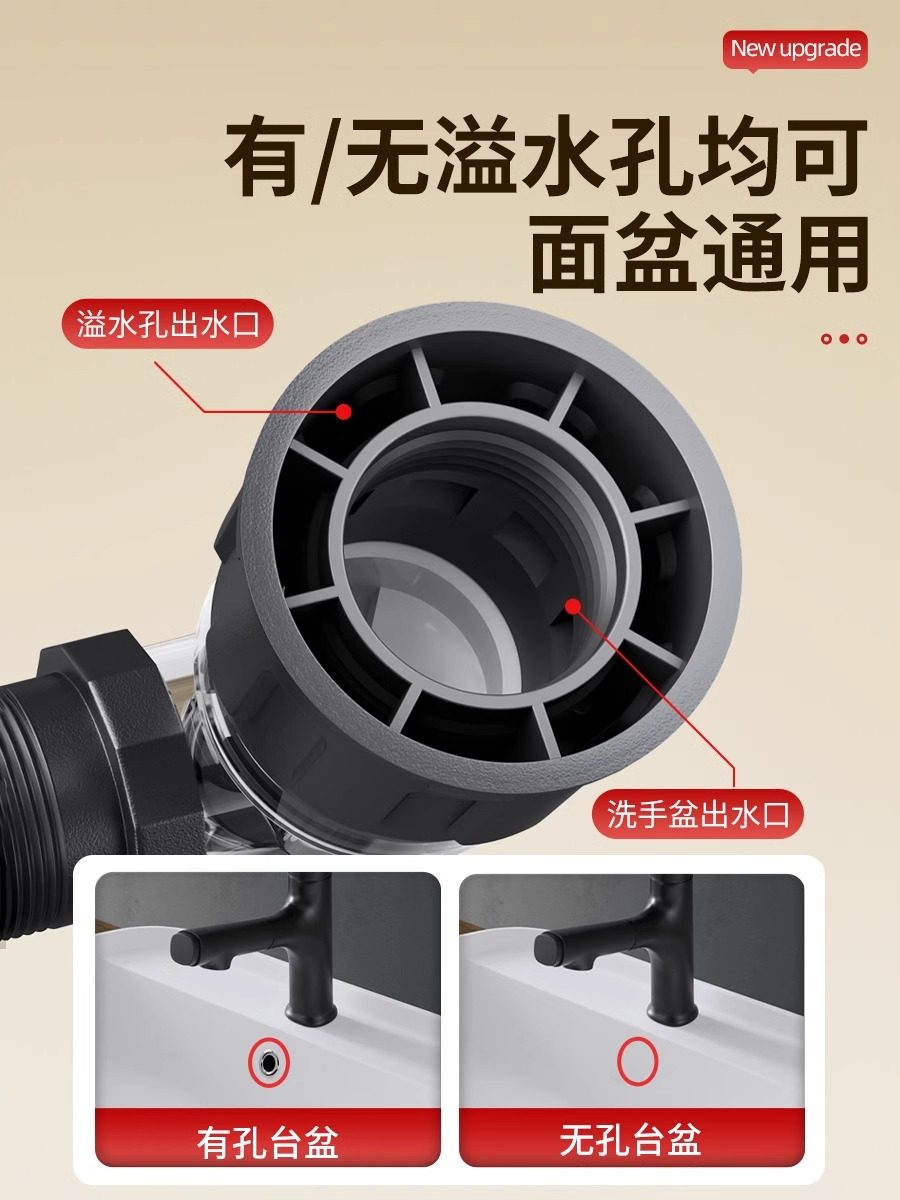 New upgrade

有/无溢水孔均可
面盆通用

溢水孔出水口

洗手盆出水口

有孔台盆

无孔台盆