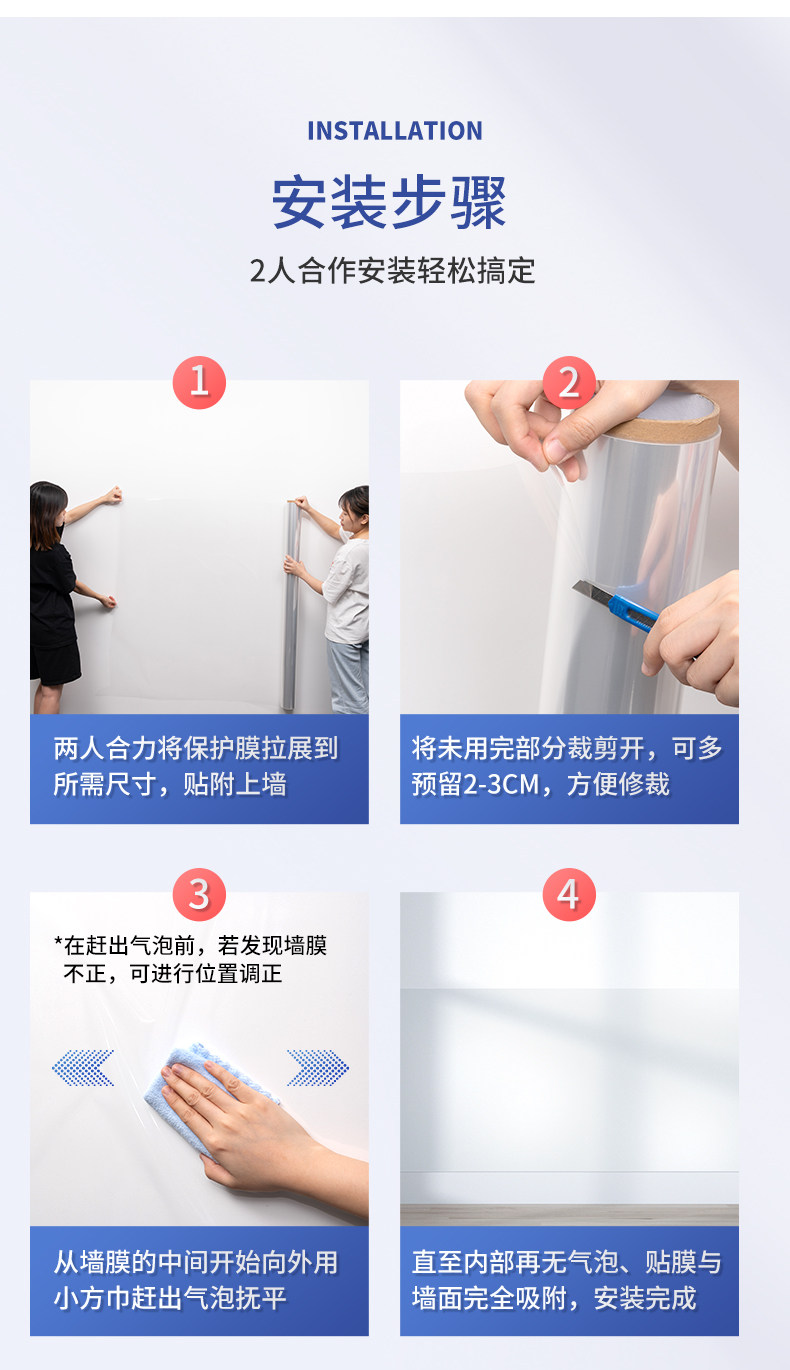 INSTALLATION

安装步骤

2人合作安装轻松搞定

1

两人合力将保护膜拉展到所需尺寸，贴附上墙

2

将未用完部分裁剪开，可多预留2-3CM，方便修裁

3

*在赶出气泡前，若发现墙膜不正，可进行位置调正

从墙膜的中间开始向外用小方巾赶出气泡抚平

4

直至内部再无气泡、贴膜与墙面完全吸附，安装完成