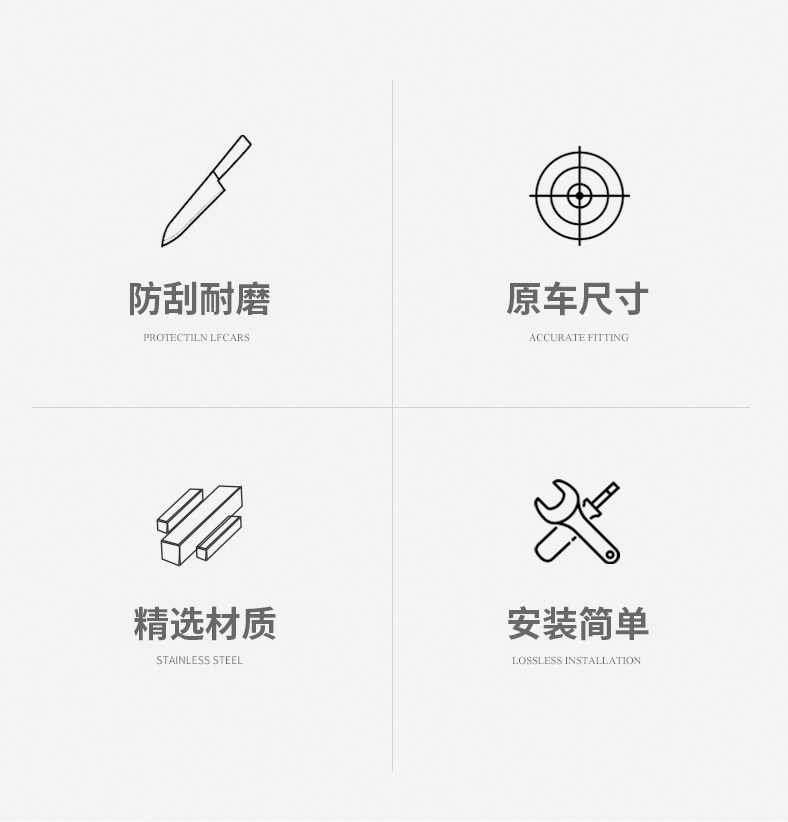 防刮耐磨

PROTECTILN LFCARS

原车尺寸

ACCURATE FITTING

精选材质

STAINLESS STEEL

安装简单

LOSSLESS INSTALLATION