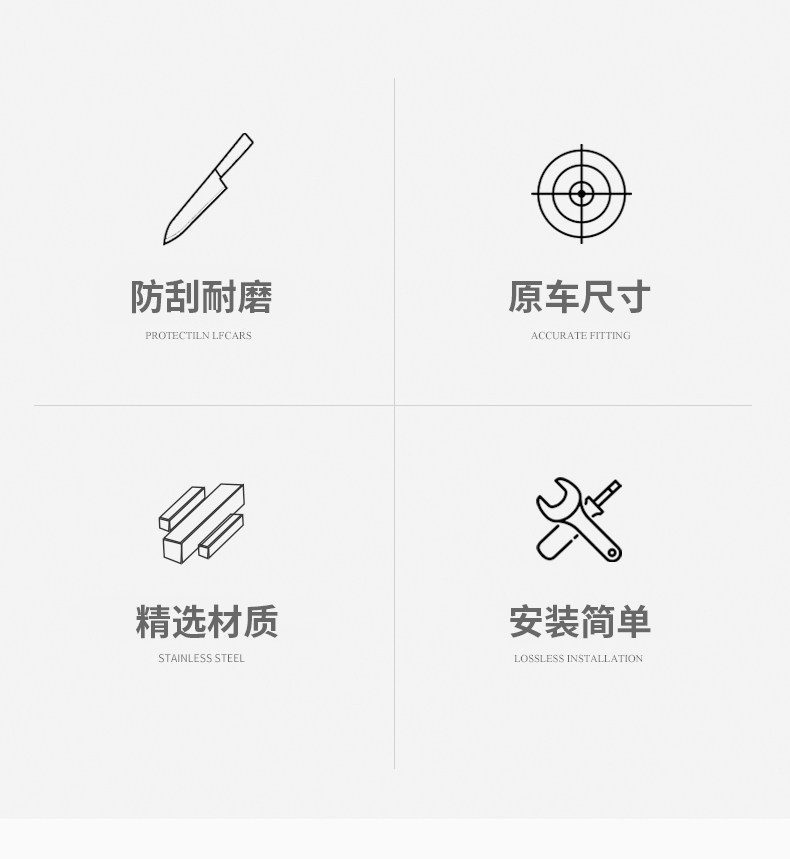 防刮耐磨

PROTECTILN LFCARS

原车尺寸

ACCURATE FITTING

精选材质

STAINLESS STEEL

安装简单

LOSSLESS INSTALLATION