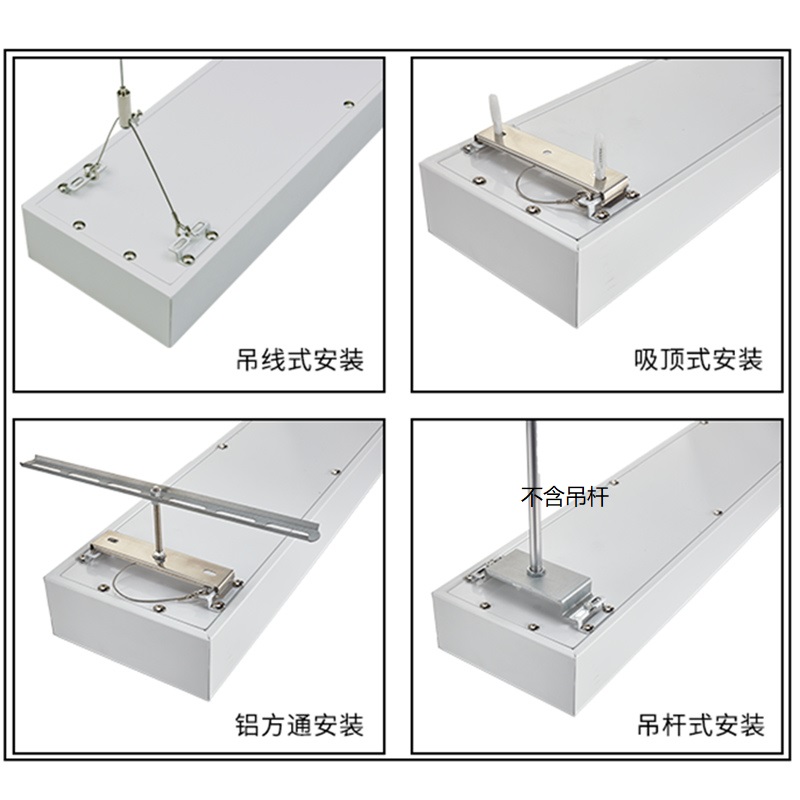 吊线式安装

吸顶式安装

铝方通安装

不含吊杆

吊杆式安装