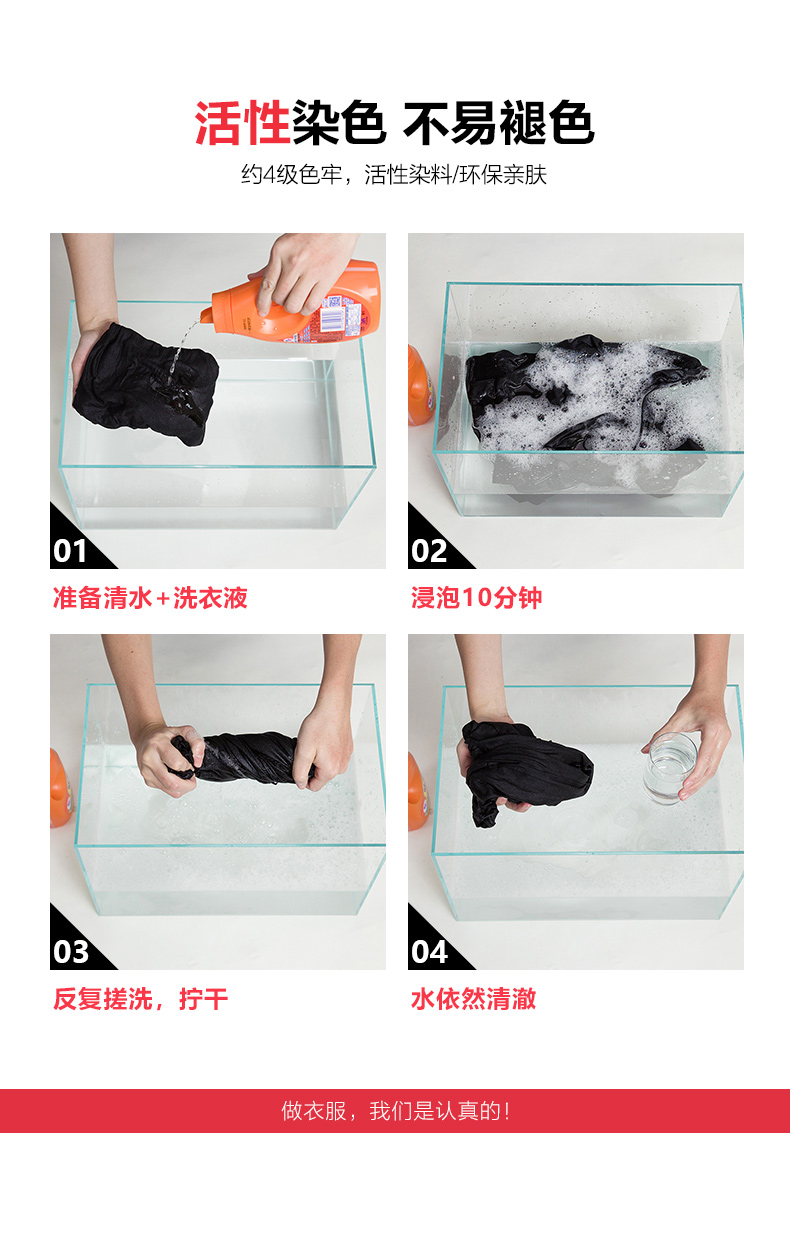 活性染色 不易褪色

约4级色牢，活性染料/环保亲肤

01

准备清水+洗衣液

02

浸泡10分钟

03

反复搓洗，拧干

04

水依然清澈

做衣服，我们是认真的！