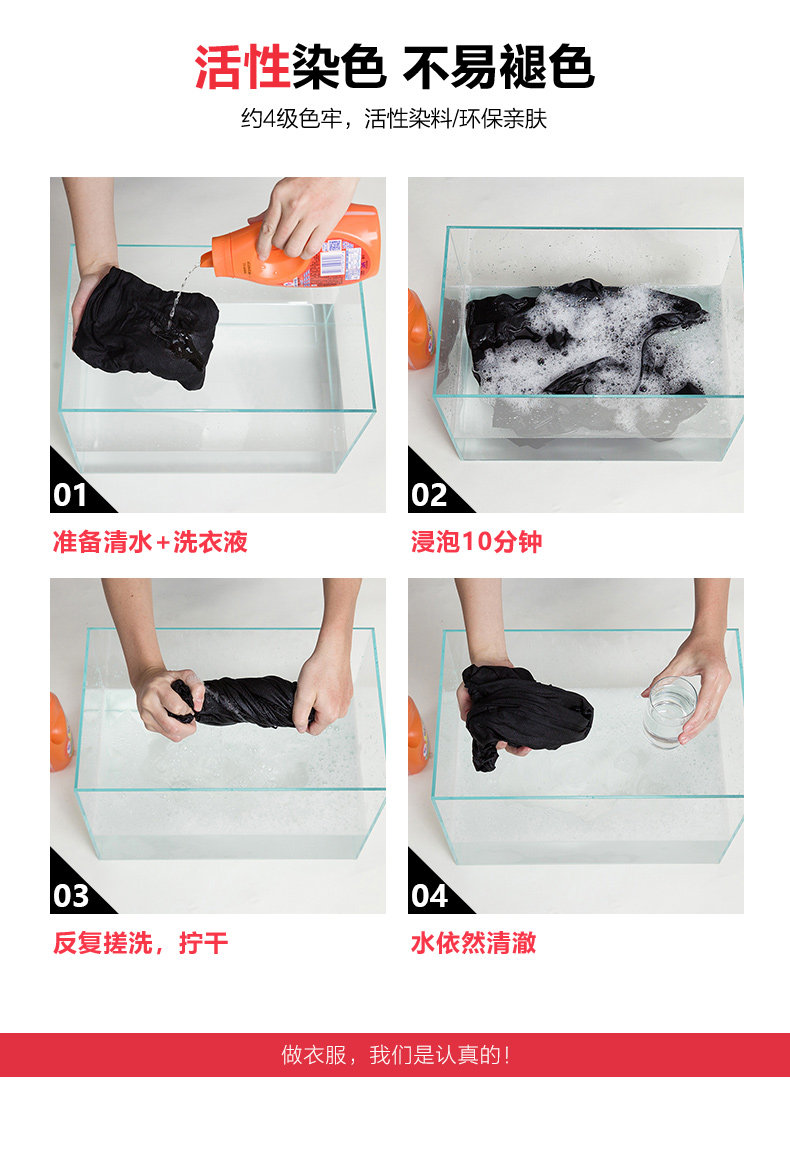 活性染色 不易褪色

约4级色牢，活性染料/环保亲肤

01

准备清水+洗衣液

02

浸泡10分钟

03

反复搓洗，拧干

04

水依然清澈

做衣服，我们是认真的！