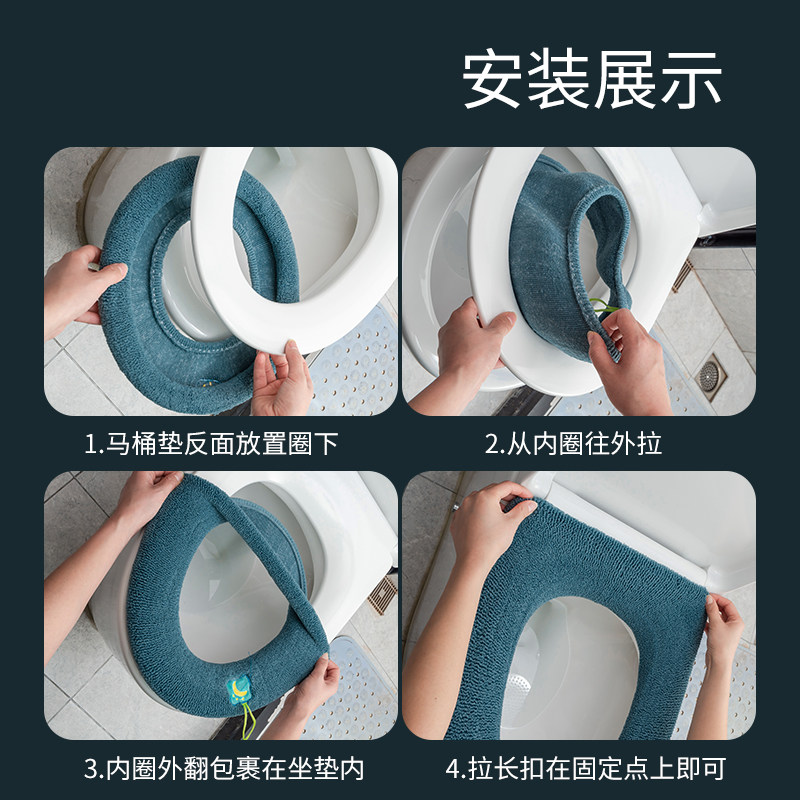 安装展示

1.马桶垫反面放置圈下

2.从内圈往外拉

3.内圈外翻包裹在坐垫内

4.拉长扣在固定点上即可