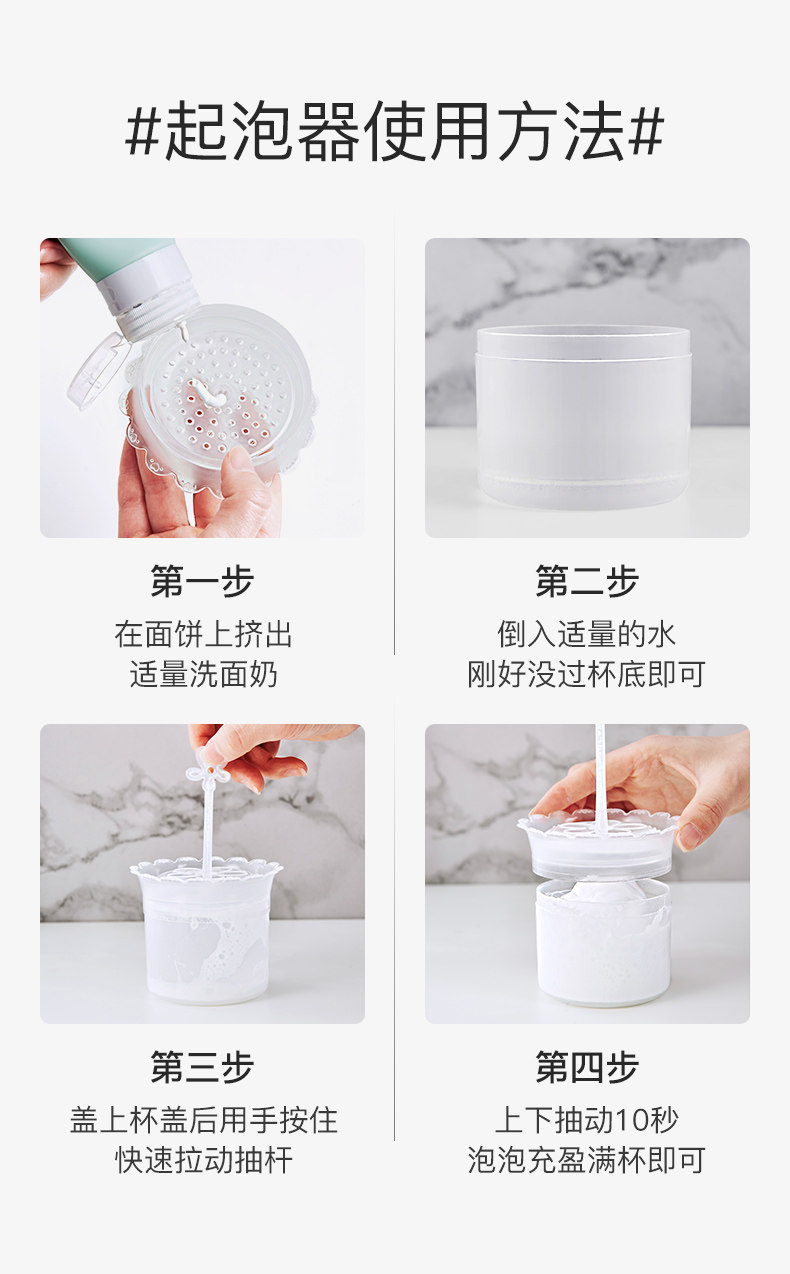 #起泡器使用方法#

第一步
在面饼上挤出
适量洗面奶

第二步
倒入适量的水
刚好没过杯底即可

第三步
盖上杯盖后用手按住
快速拉动抽杆

第四步
上下抽动10秒
泡泡充盈满杯即可