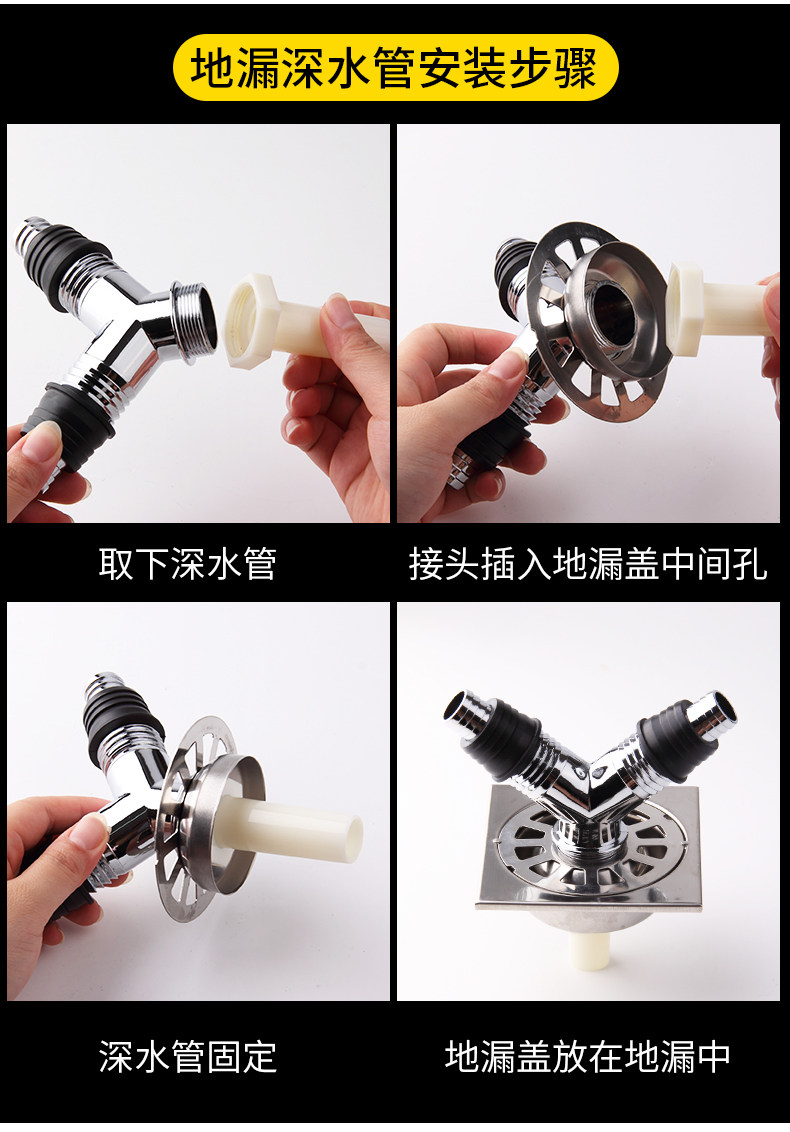 地漏深水管安装步骤

取下深水管

接头插入地漏盖中间孔

深水管固定

地漏盖放在地漏中