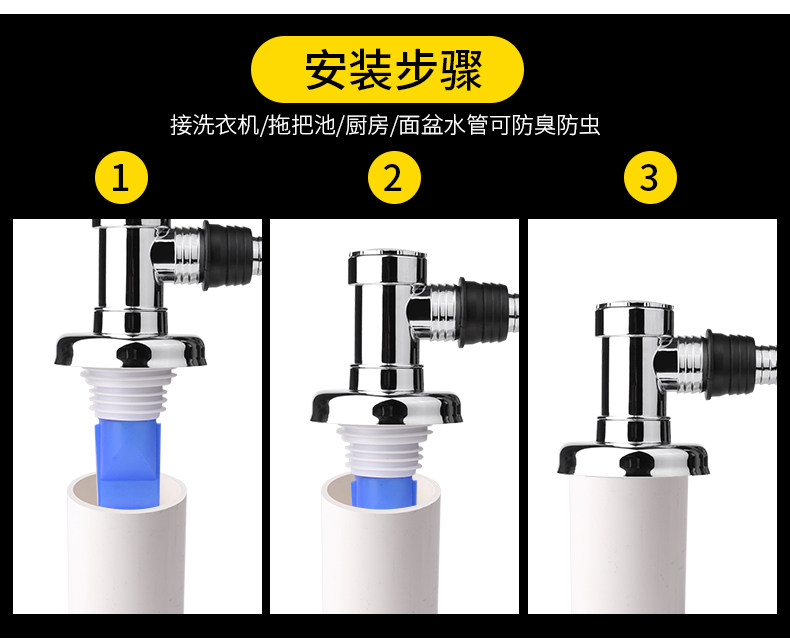 安装步骤

接洗衣机/拖把池/厨房/面盆水管可防臭防虫

1

2

3