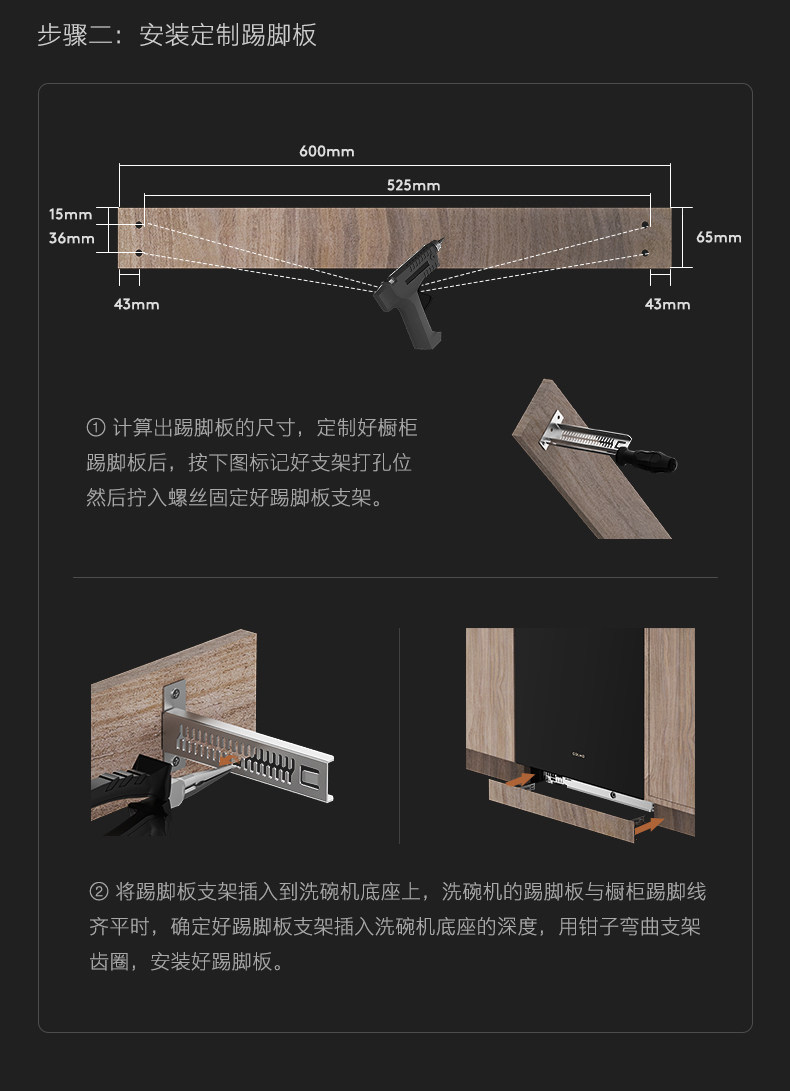 步骤二：安装定制踢脚板

600mm
525mm
15mm
36mm
65mm
43mm
43mm

① 计算出踢脚板的尺寸，定制好橱柜踢脚板后，按下图标记好支架打孔位然后拧入螺丝固定好踢脚板支架。

② 将踢脚板支架插入到洗碗机底座上，洗碗机的踢脚板与橱柜踢脚线齐平时，确定好踢脚板支架插入洗碗机底座的深度，用钳子弯曲支架齿圈，安装好踢脚板。