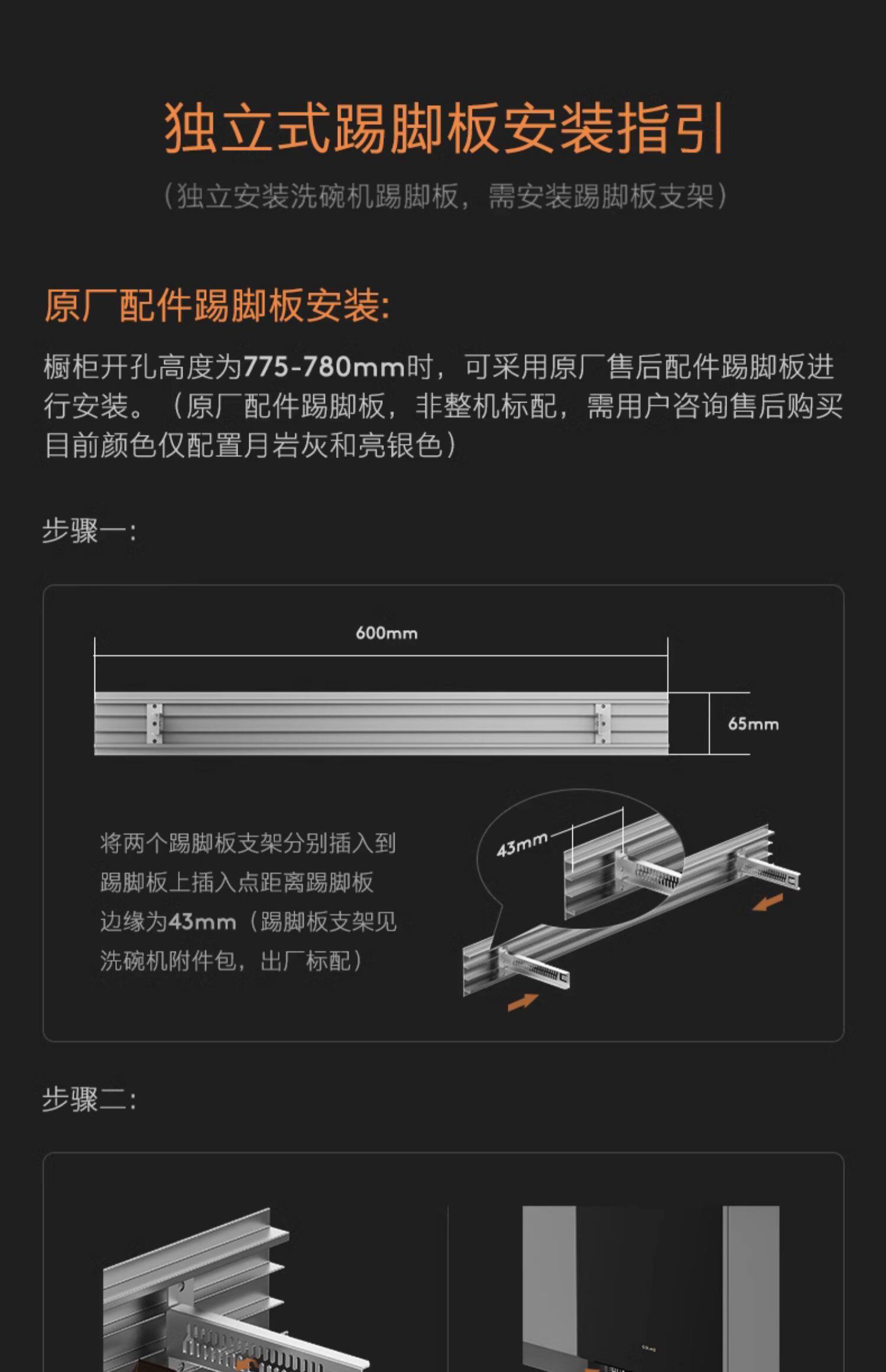 独立式踢脚板安装指引

（独立安装洗碗机踢脚板，需安装踢脚板支架）

原厂配件踢脚板安装:

橱柜开孔高度为775-780mm时，可采用原厂售后配件踢脚板进行安装。（原厂配件踢脚板，非整机标配，需用户咨询售后购买目前颜色仅配置月岩灰和亮银色）

步骤一:

600mm

65mm

将两个踢脚板支架分别插入到踢脚板上插入点距离踢脚板边缘为43mm（踢脚板支架见洗碗机附件包，出厂标配）

43mm

步骤二: