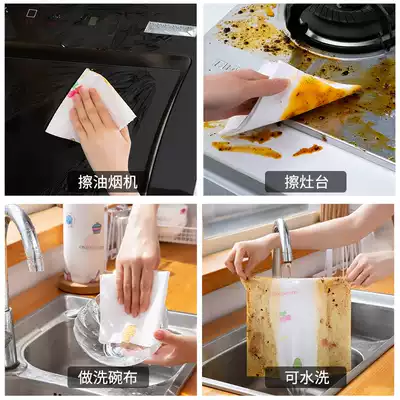 擦油烟机

擦灶台

做洗碗布

可水洗