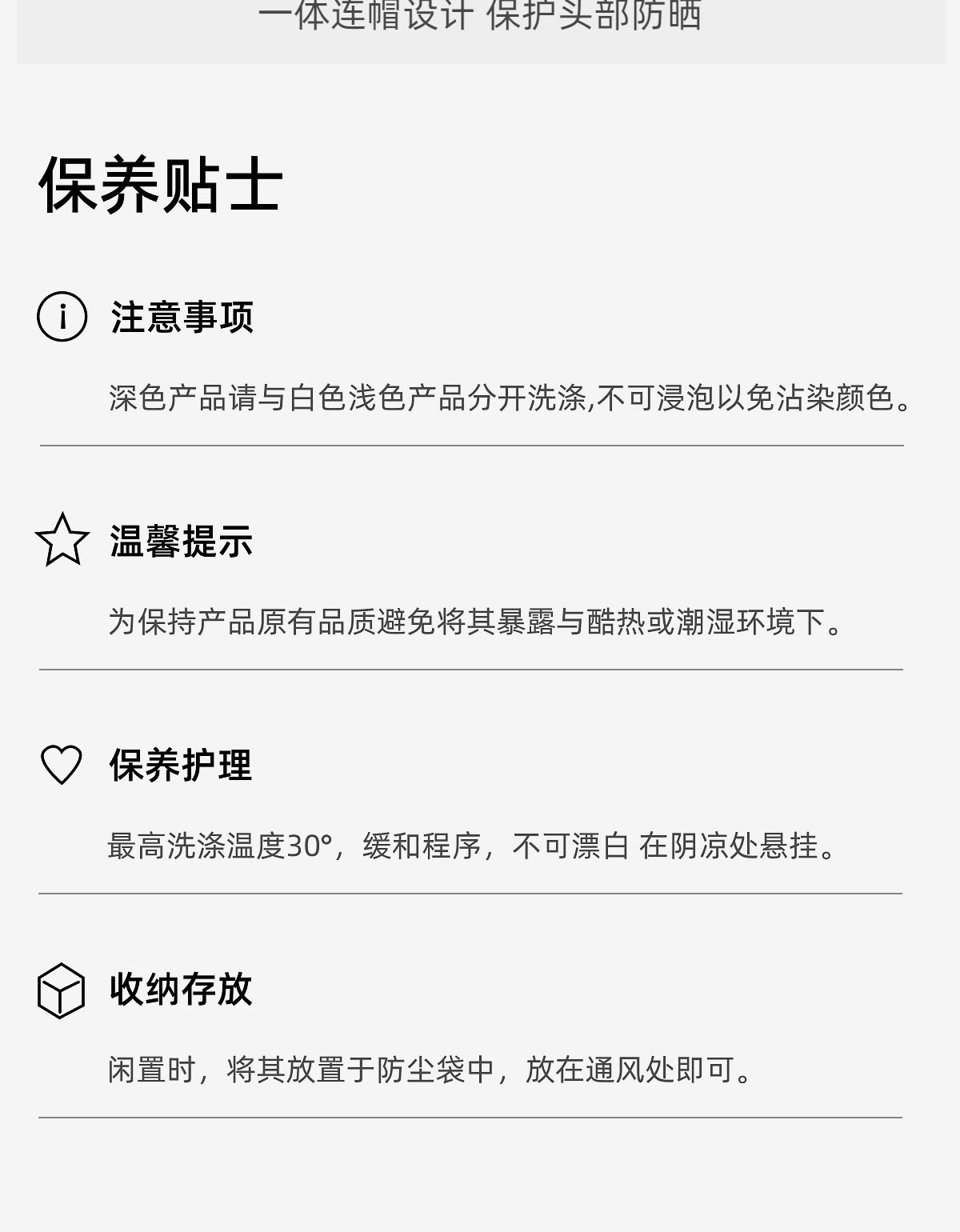 一体连帽设计 保护头部防晒

保养贴士

注意事项

深色产品请与白色浅色产品分开洗涤,不可浸泡以免沾染颜色。

温馨提示

为保持产品原有品质避免将其暴露与酷热或潮湿环境下。

保养护理

最高洗涤温度30°，缓和程序，不可漂白 在阴凉处悬挂。

收纳存放

闲置时，将其放置于防尘袋中，放在通风处即可。