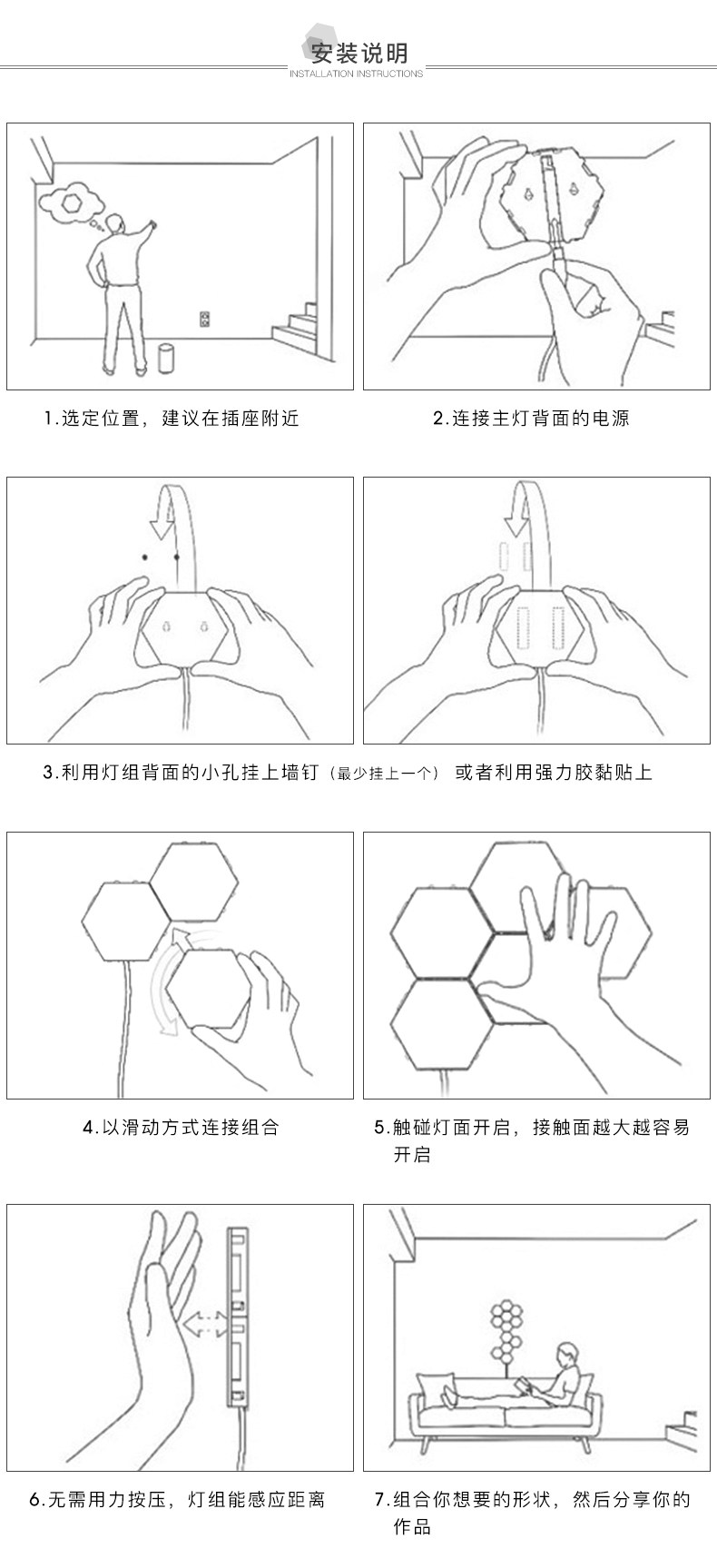 安装说明
INSTALLATION INSTRUCTIONS

1.选定位置，建议在插座附近

2.连接主灯背面的电源

3.利用灯组背面的小孔挂上墙钉（最少挂上一个） 或者利用强力胶黏贴上

4.以滑动方式连接组合

5.触碰灯面开启，接触面越大越容易开启

6.无需用力按压，灯组能感应距离

7.组合你想要的形状，然后分享你的作品