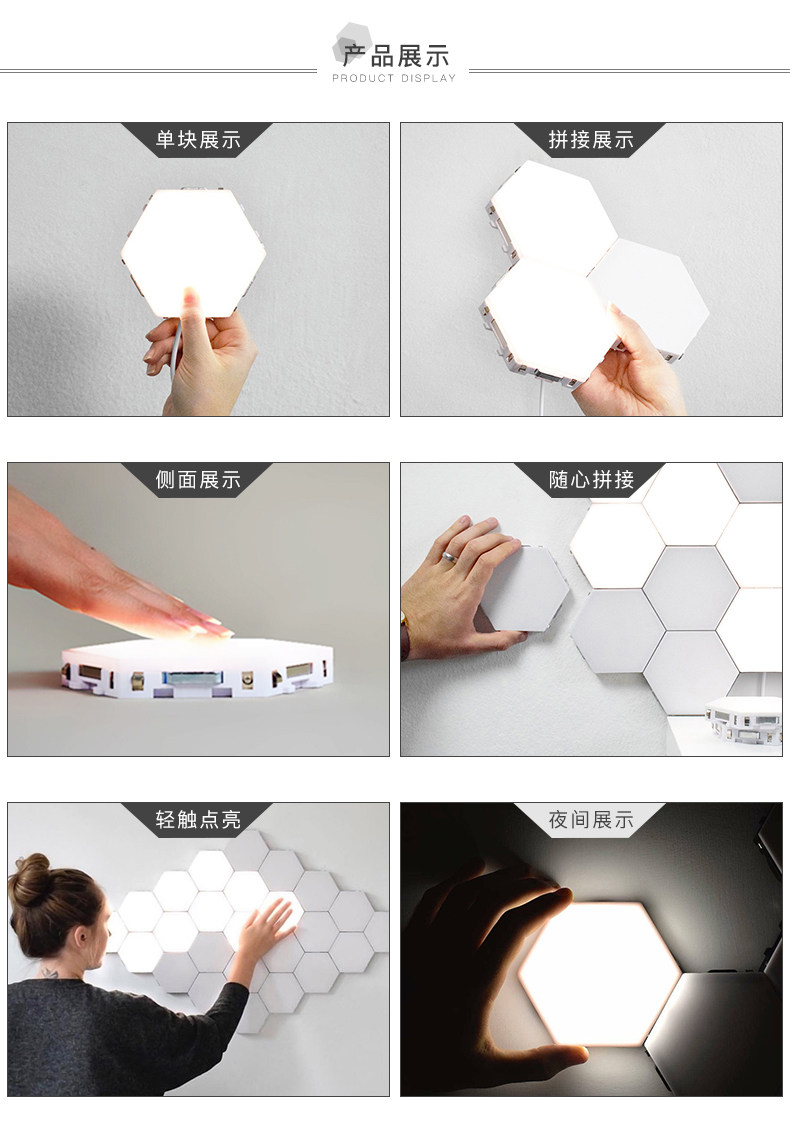 产品展示
PRODUCT DISPLAY

单块展示

拼接展示

侧面展示

随心拼接

轻触点亮

夜间展示