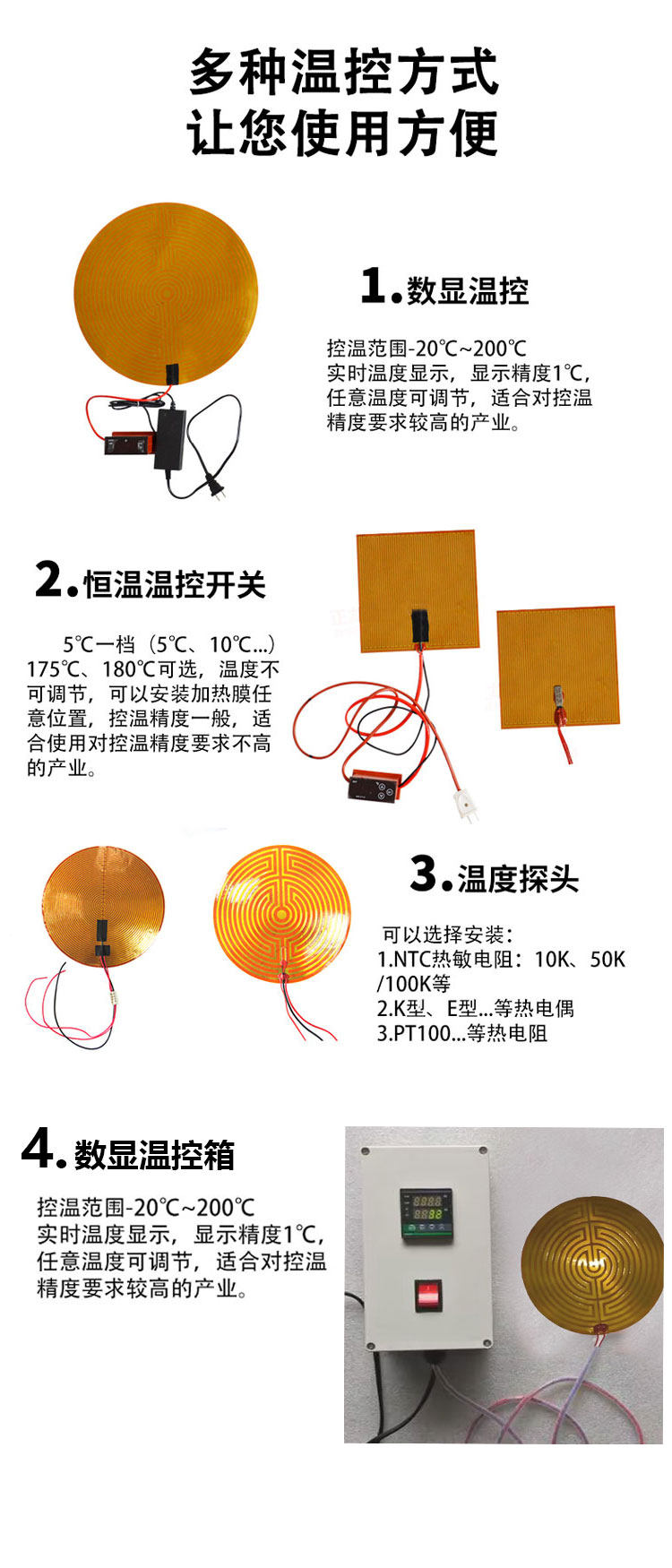 多种温控方式
让您使用方便

1.数显温控

控温范围-20℃~200℃
实时温度显示，显示精度1℃，任意温度可调节，适合对控温精度要求较高的产业。

2.恒温温控开关

5℃一档（5℃、10℃...）175℃、180℃可选，温度不可调节，可以安装加热膜任意位置，控温精度一般，适合使用对控温精度要求不高的产业。

3.温度探头

可以选择安装：
1.NTC热敏电阻：10K、50K /100K等
2.K型、E型...等热电偶
3.PT100...等热电阻

4.数显温控箱

控温范围-20℃~200℃
实时温度显示，显示精度1℃，任意温度可调节，适合对控温精度要求较高的产业。