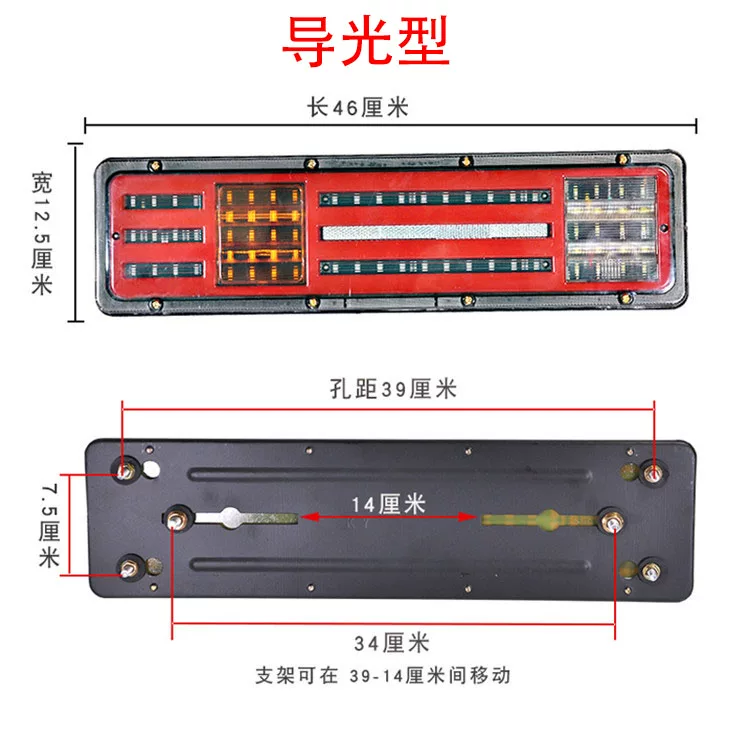 导光型

长46厘米

宽12.5厘米

孔距39厘米

7.5厘米

14厘米

34厘米

支架可在 39-14厘米间移动