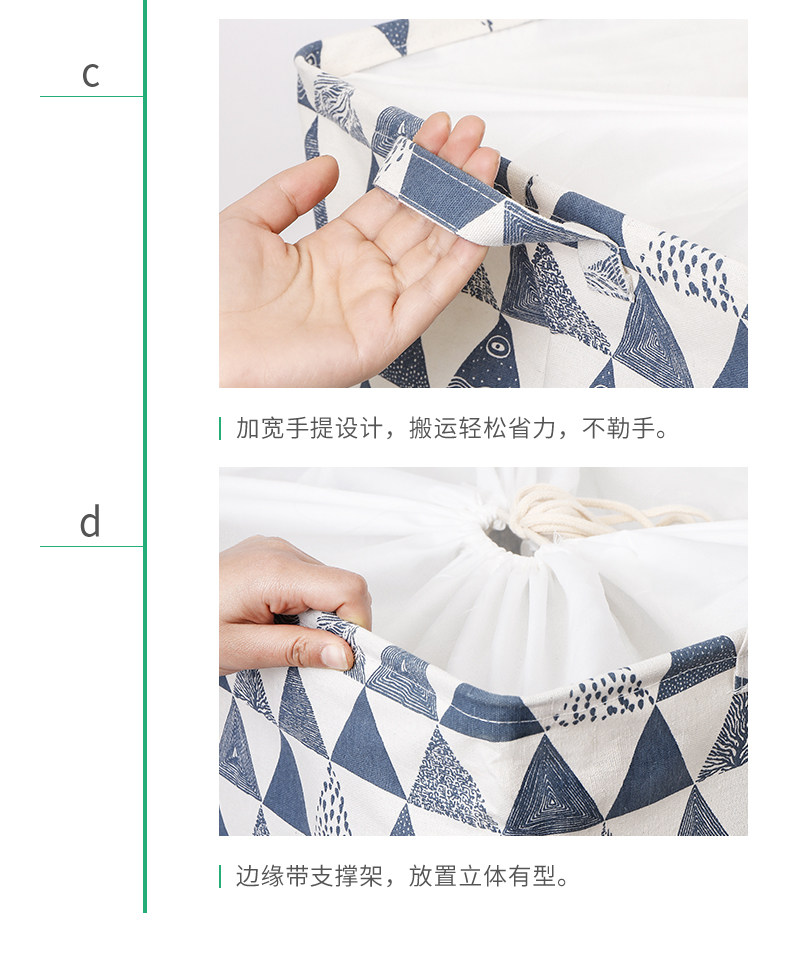 c

加宽手提设计，搬运轻松省力，不勒手。

d

边缘带支撑架，放置立体有型。