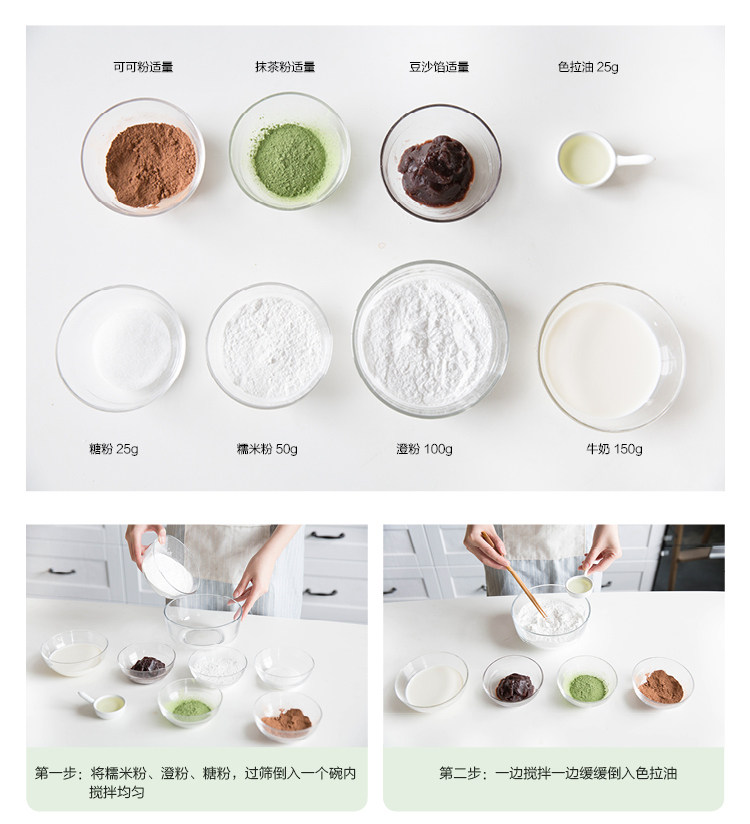 可可粉适量

抹茶粉适量

豆沙馅适量

色拉油 25g

糖粉 25g

糯米粉 50g

澄粉 100g

牛奶 150g

第一步：将糯米粉、澄粉、糖粉，过筛倒入一个碗内搅拌均匀

第二步：一边搅拌一边缓缓倒入色拉油