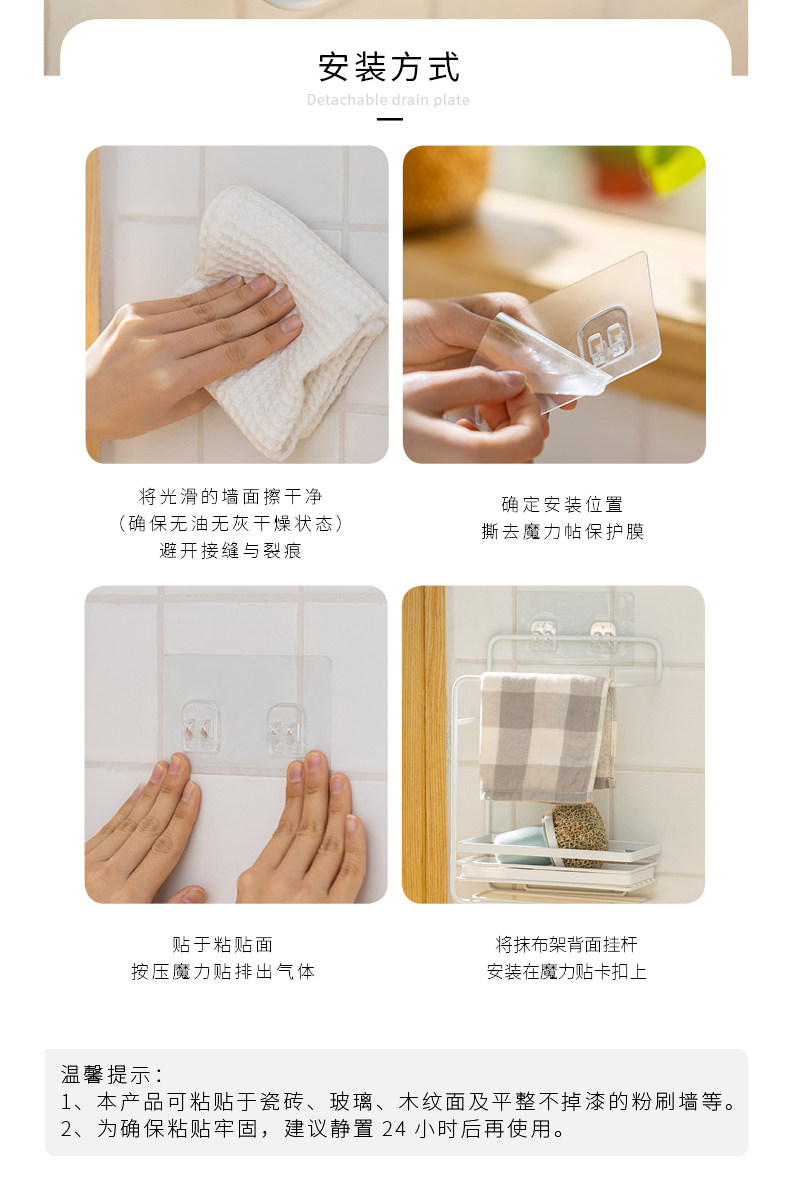 安装方式
Detachable drain plate

将光滑的墙面擦干净
（确保无油无灰干燥状态）
避开接缝与裂痕

确定安装位置
撕去魔力帖保护膜

贴于粘贴面
按压魔力贴排出气体

将抹布架背面挂杆
安装在魔力贴卡扣上

温馨提示：
1、本产品可粘贴于瓷砖、玻璃、木纹面及平整不掉漆的粉刷墙等。
2、为确保粘贴牢固，建议静置 24 小时后再使用。