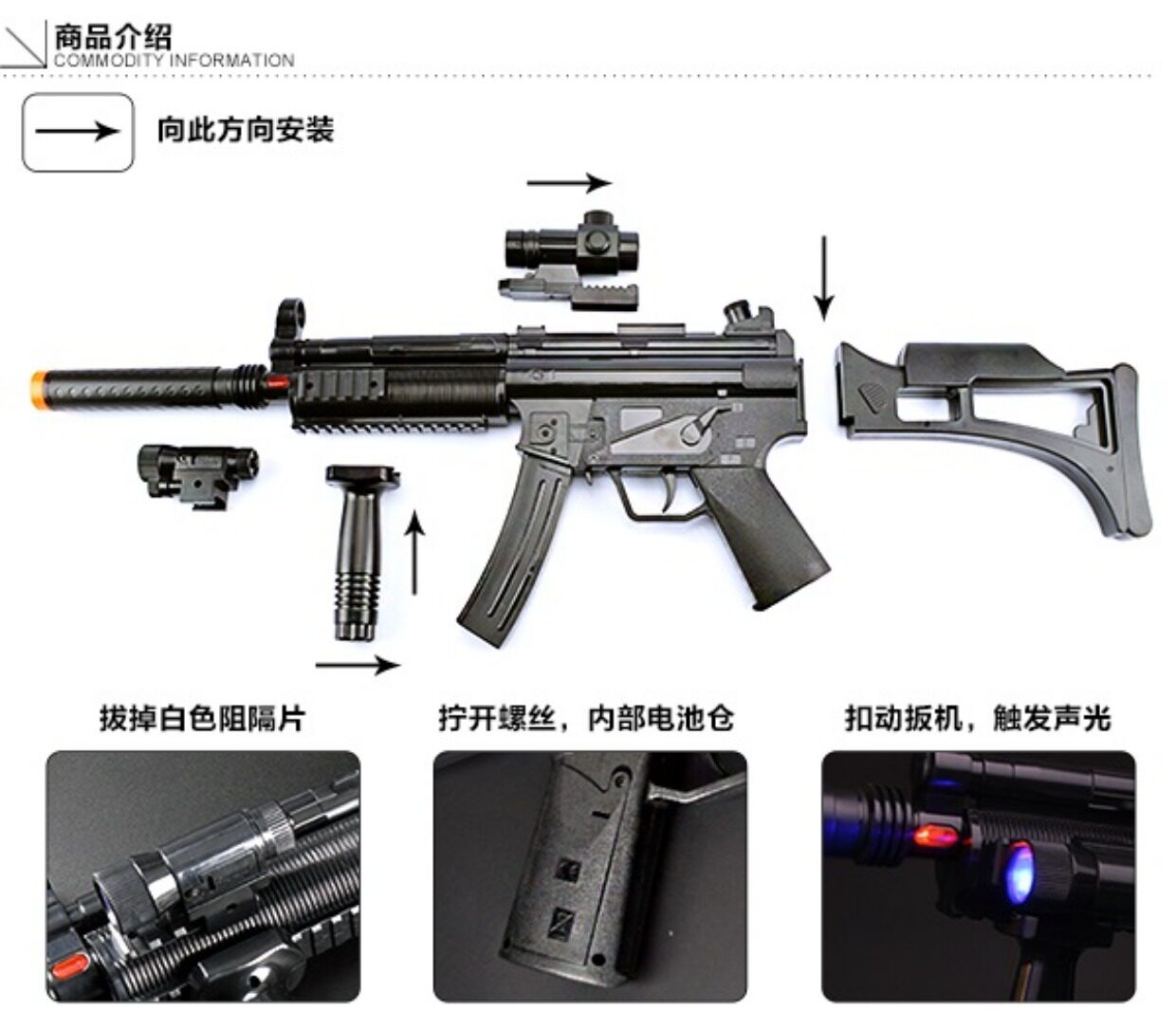 商品介绍
COMMODITY INFORMATION

向此方向安装

拔掉白色阻隔片

拧开螺丝，内部电池仓

扣动扳机，触发声光