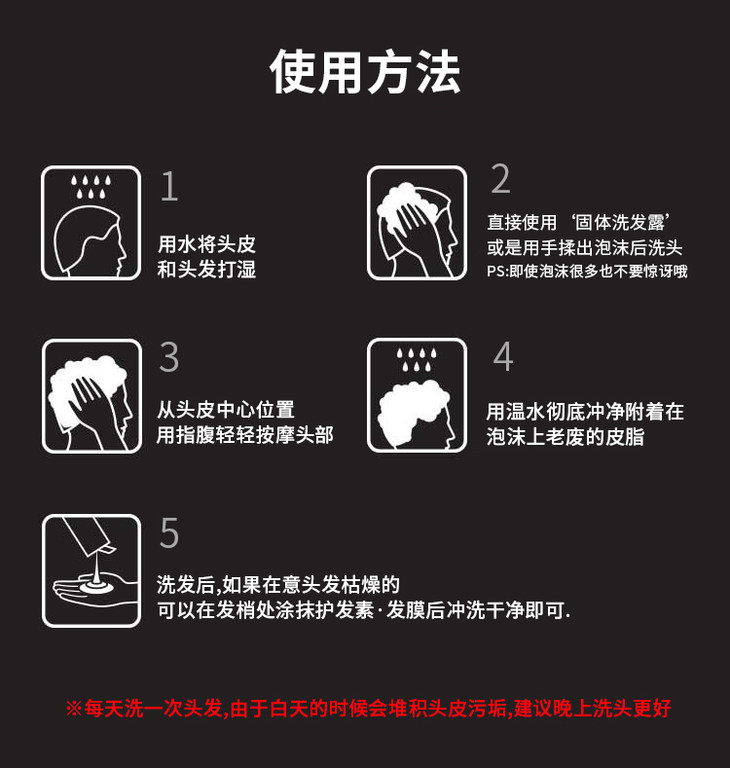 使用方法

1
用水将头皮
和头发打湿

2
直接使用‘固体洗发露’
或是用手揉出泡沫后洗头
PS:即使泡沫很多也不要惊讶哦

3
从头皮中心位置
用指腹轻轻按摩头部

4
用温水彻底冲净附着在
泡沫上老废的皮脂

5
洗发后,如果在意头发枯燥的
可以在发梢处涂抹护发素·发膜后冲洗干净即可.

※每天洗一次头发,由于白天的时候会堆积头皮污垢,建议晚上洗头更好