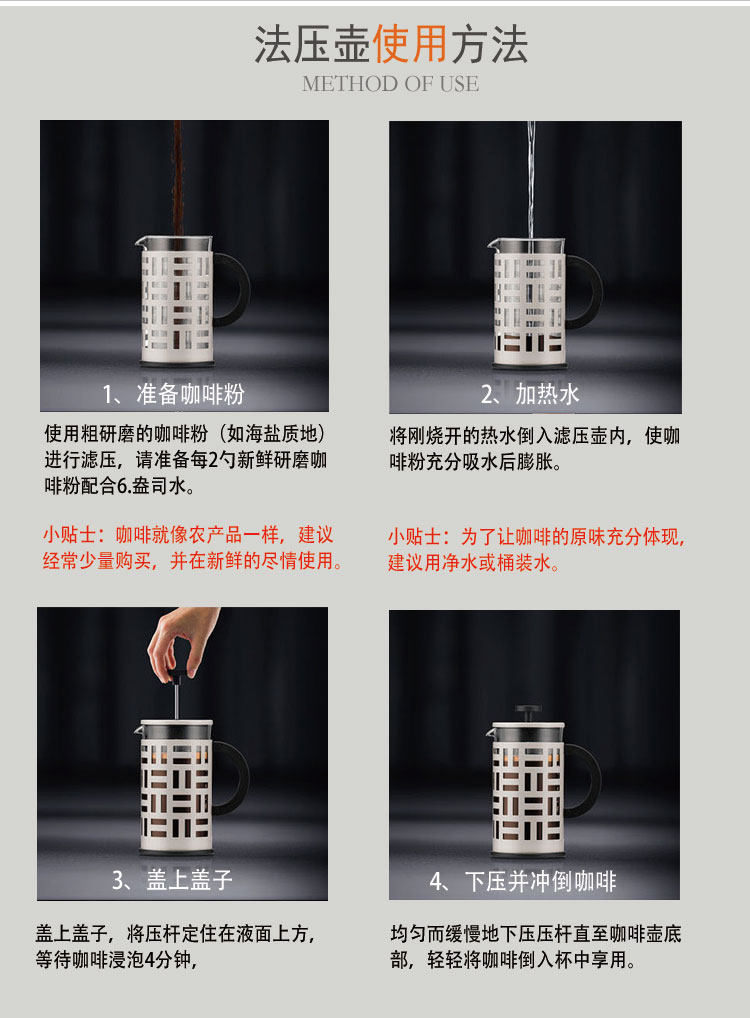 法压壶使用方法
METHOD OF USE

1、准备咖啡粉

使用粗研磨的咖啡粉（如海盐质地）进行滤压，请准备每2勺新鲜研磨咖啡粉配合6.盎司水。

小贴士：咖啡就像农产品一样，建议经常少量购买，并在新鲜的尽情使用。

2、加热水

将刚烧开的热水倒入滤压壶内，使咖啡粉充分吸水后膨胀。

小贴士：为了让咖啡的原味充分体现，建议用净水或桶装水。

3、盖上盖子

盖上盖子，将压杆定住在液面上方，等待咖啡浸泡4分钟，

4、下压并冲倒咖啡

均匀而缓慢地下压压杆直至咖啡壶底部，轻轻将咖啡倒入杯中享用。