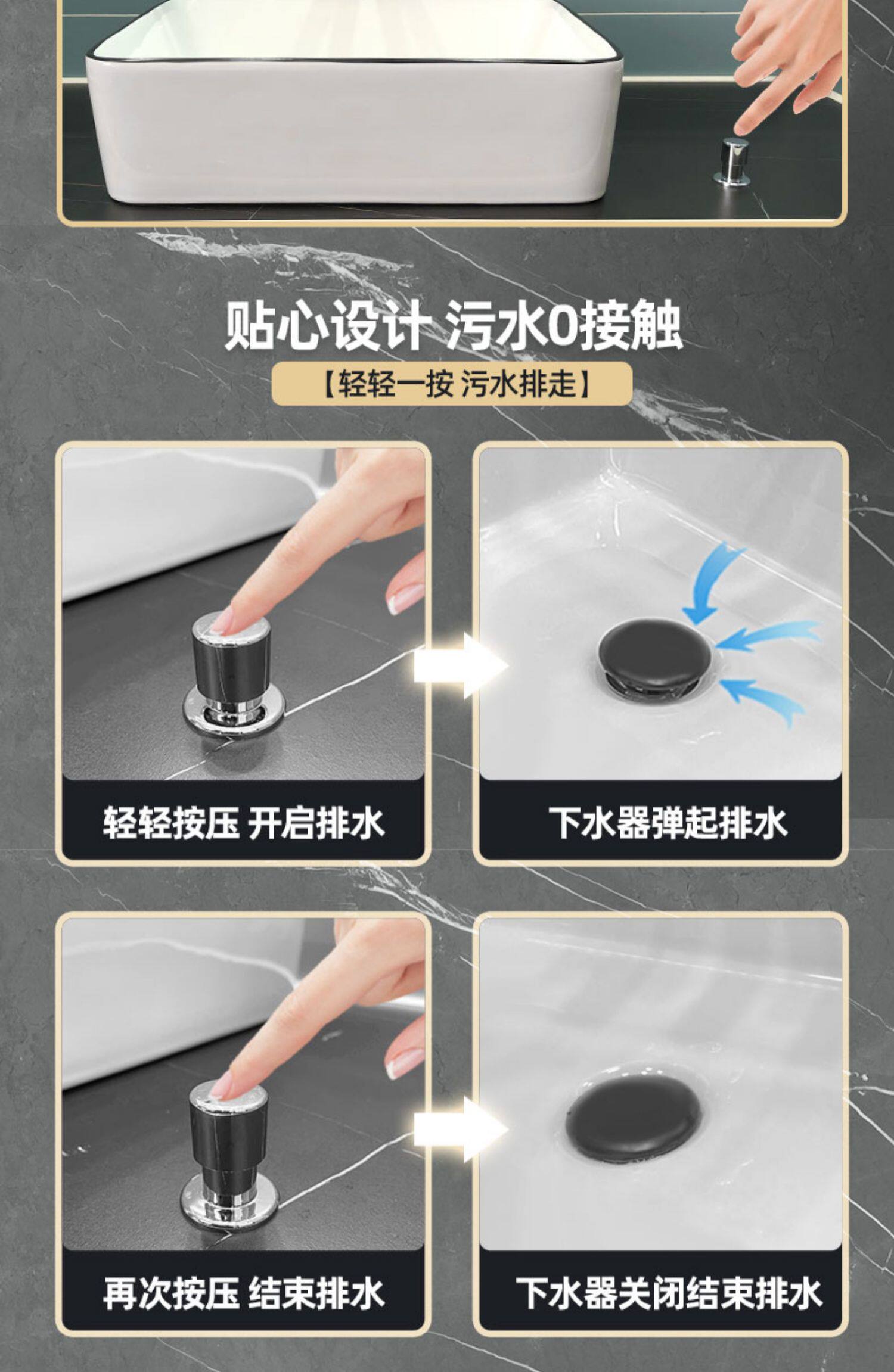 贴心设计 污水0接触

【轻轻一按 污水排走】

轻轻按压 开启排水

下水器弹起排水

再次按压 结束排水

下水器关闭结束排水