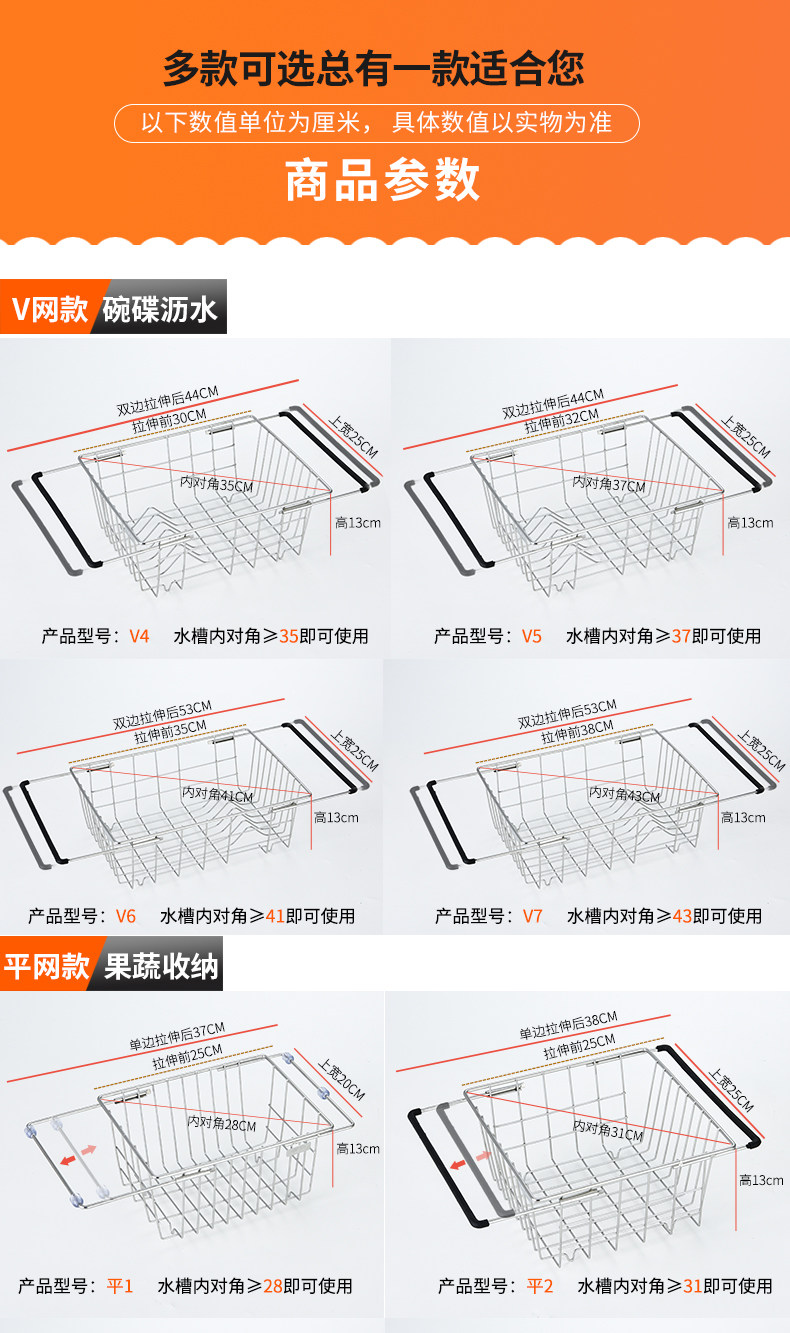 多款可选总有一款适合您

以下数值单位为厘米，具体数值以实物为准

商品参数

V网款 碗碟沥水

双边拉伸后44CM
拉伸前30CM
上宽25CM
内对角35CM
高13cm

产品型号：V4 水槽内对角≥35即可使用

双边拉伸后44CM
拉伸前32CM
上宽25CM
内对角37CM
高13cm

产品型号：V5 水槽内对角≥37即可使用

双边拉伸后53CM
拉伸前35CM
上宽25CM
内对角41CM
高13cm

产品型号：V6 水槽内对角≥41即可使用

双边拉伸后53CM
拉伸前38CM
上宽25CM
内对角43CM
高13cm

产品型号：V7 水槽内对角≥43即可使用

平网款 果蔬收纳

单边拉伸后37CM
拉伸前25CM
上宽20CM
内对角28CM
高13cm

产品型号：平1 水槽内对角≥28即可使用

单边拉伸后38CM
拉伸前25CM
上宽25CM
内对角31CM
高13cm

产品型号：平2 水槽内对角≥31即可使用