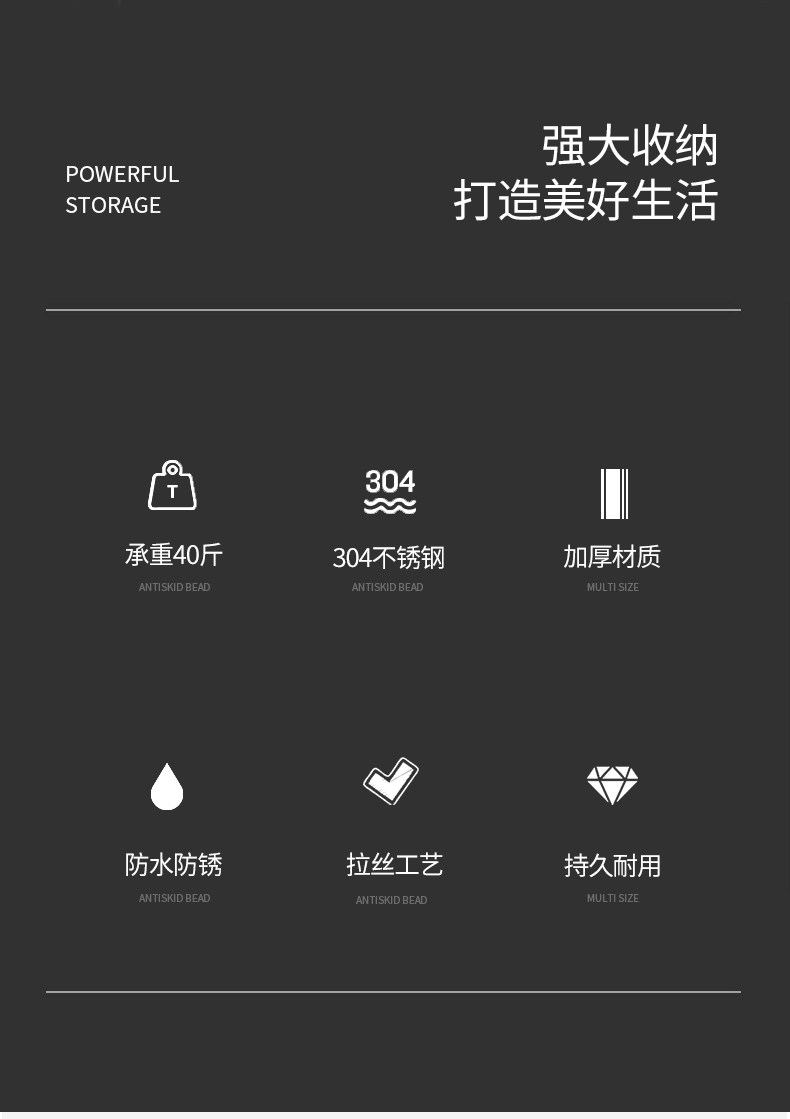 POWERFUL
STORAGE

强大收纳
打造美好生活

T

承重40斤
ANTISKID BEAD

304

304不锈钢
ANTISKID BEAD

加厚材质
MULTI SIZE

防水防锈
ANTISKID BEAD

拉丝工艺
ANTISKID BEAD

持久耐用
MULTI SIZE