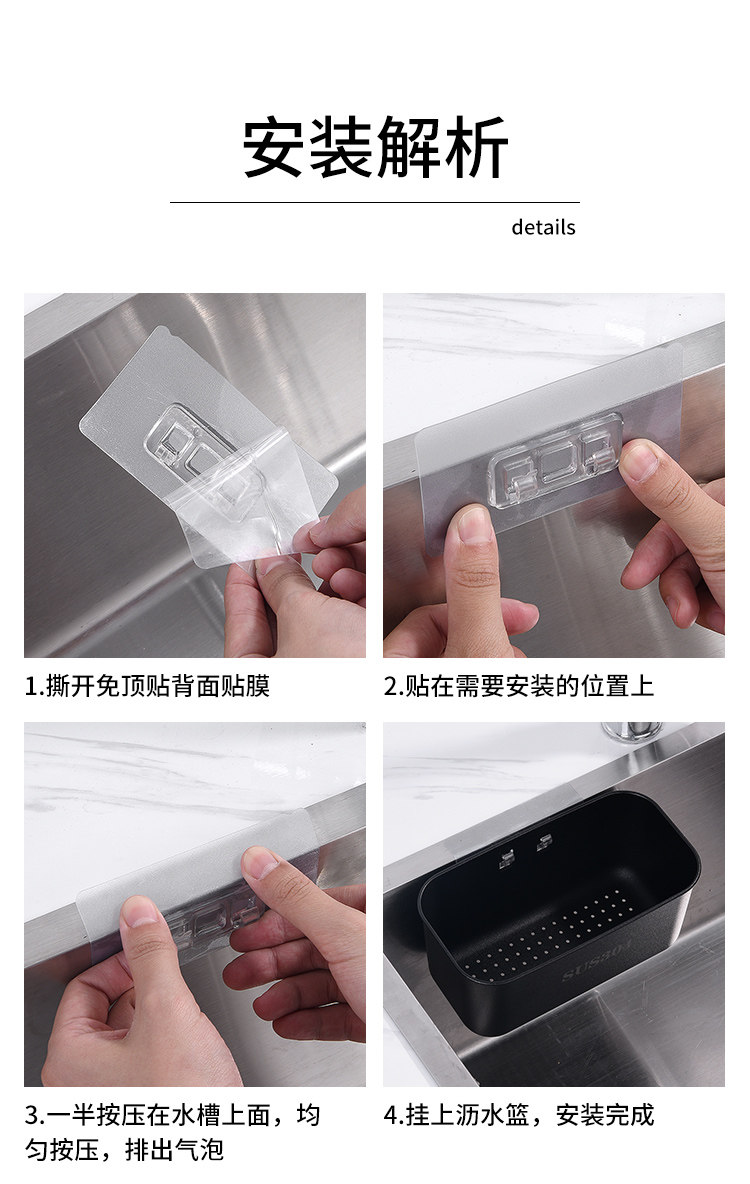 安装解析

details

1.撕开免顶贴背面贴膜

2.贴在需要安装的位置上

3.一半按压在水槽上面，均匀按压，排出气泡

4.挂上沥水篮，安装完成

SUS304