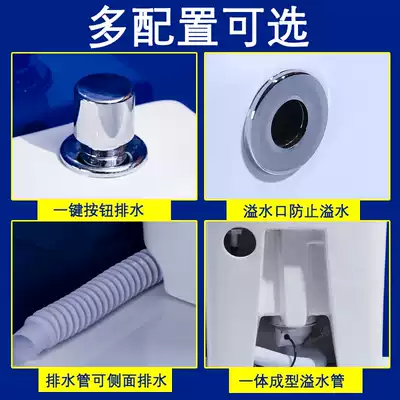 多配置可选

一键按钮排水

溢水口防止溢水

排水管可侧面排水

一体成型溢水管