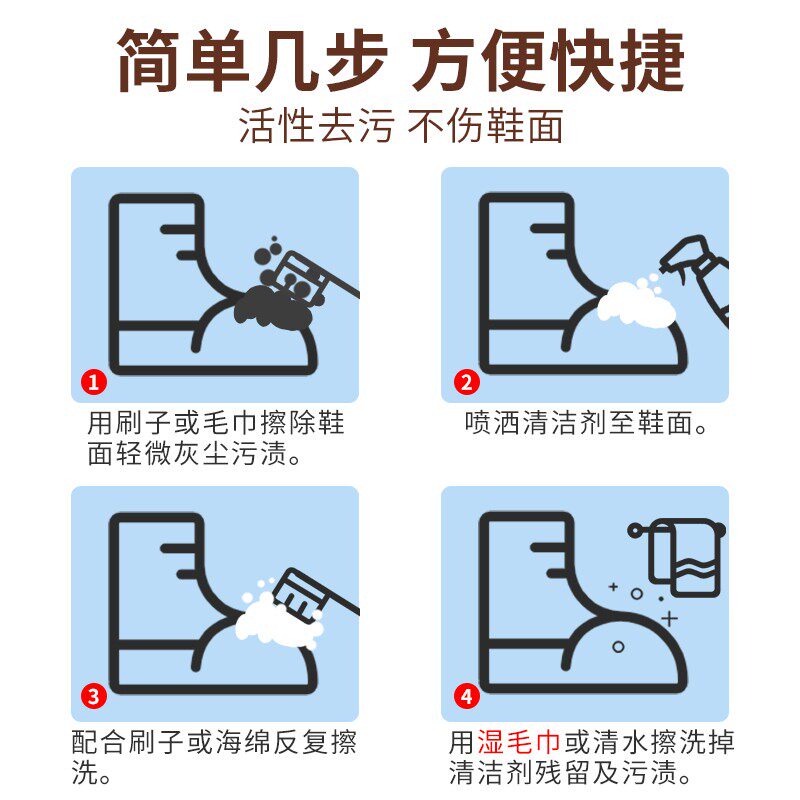 简单几步 方便快捷
活性去污 不伤鞋面

1
用刷子或毛巾擦除鞋面轻微灰尘污渍。

2
喷洒清洁剂至鞋面。

3
配合刷子或海绵反复擦洗。

4
用湿毛巾或清水擦洗掉清洁剂残留及污渍。