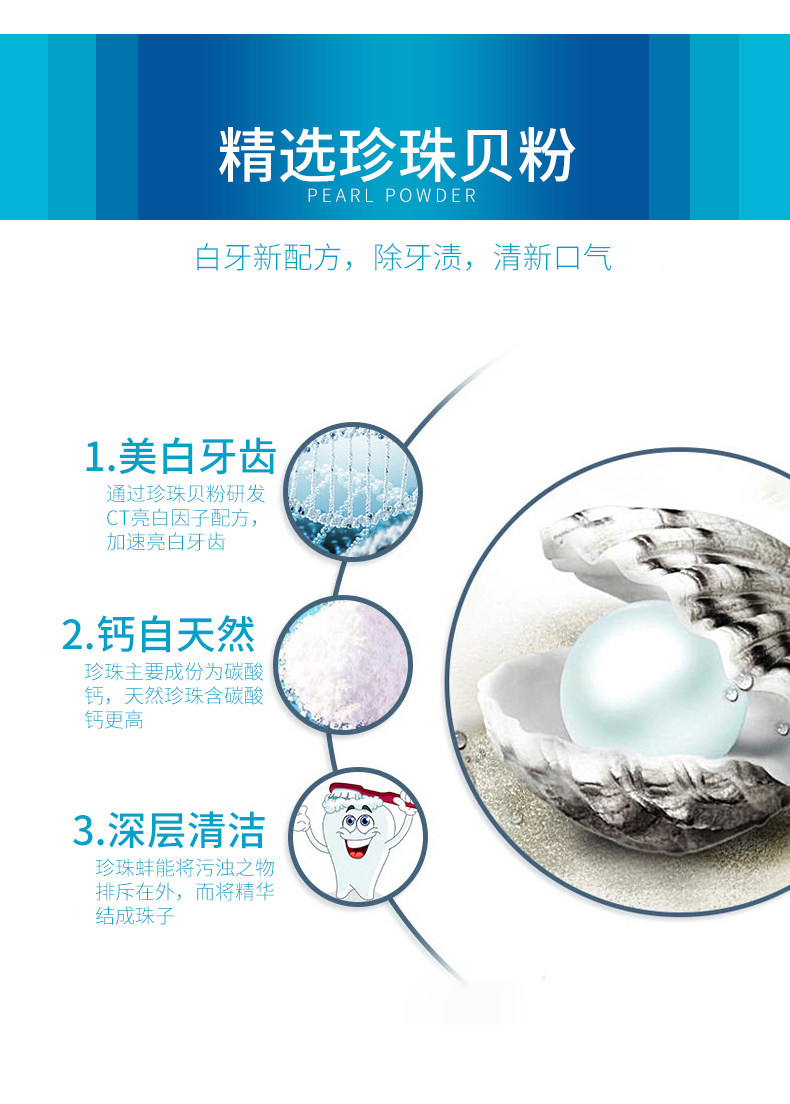 精选珍珠贝粉
PEARL POWDER

白牙新配方，除牙渍，清新口气

1.美白牙齿
通过珍珠贝粉研发CT亮白因子配方，加速亮白牙齿

2.钙自天然
珍珠主要成份为碳酸钙，天然珍珠含碳酸钙更高

3.深层清洁
珍珠蚌能将污浊之物排斥在外，而将精华结成珠子