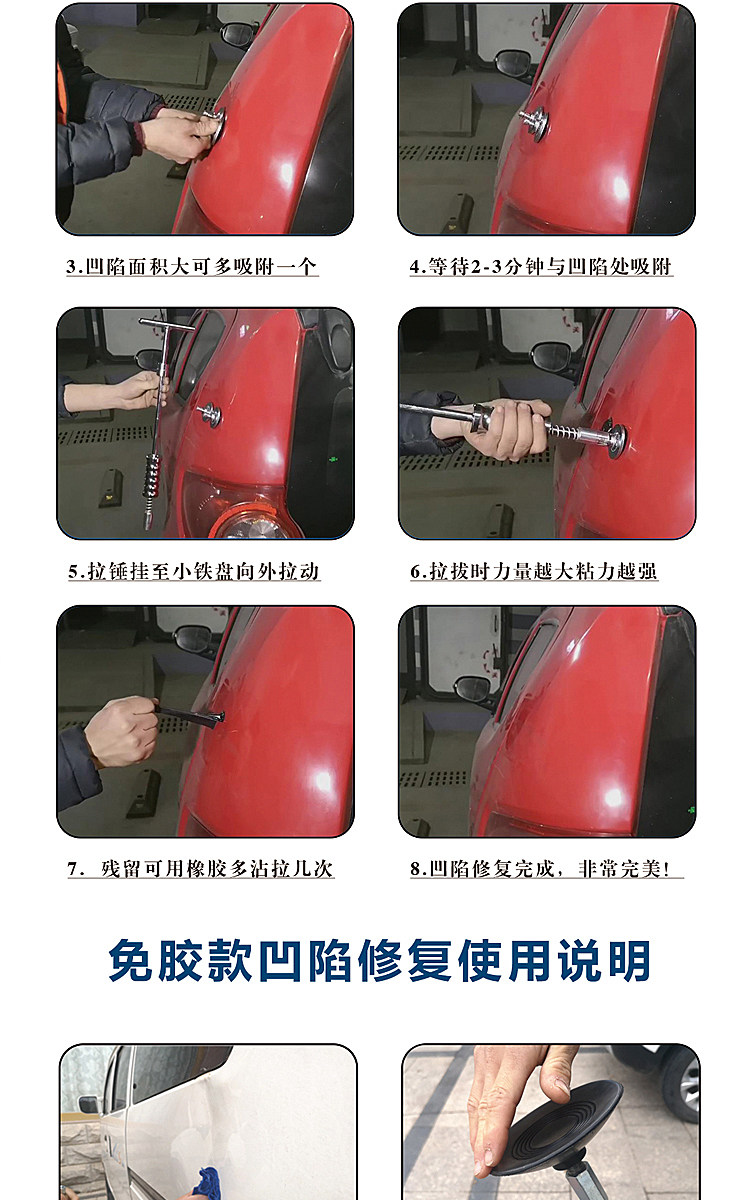 3.凹陷面积大可多吸附一个

4.等待2-3分钟与凹陷处吸附

5.拉锤挂至小铁盘向外拉动

6.拉拔时力量越大粘力越强

7. 残留可用橡胶多沾拉几次

8.凹陷修复完成，非常完美!

免胶款凹陷修复使用说明