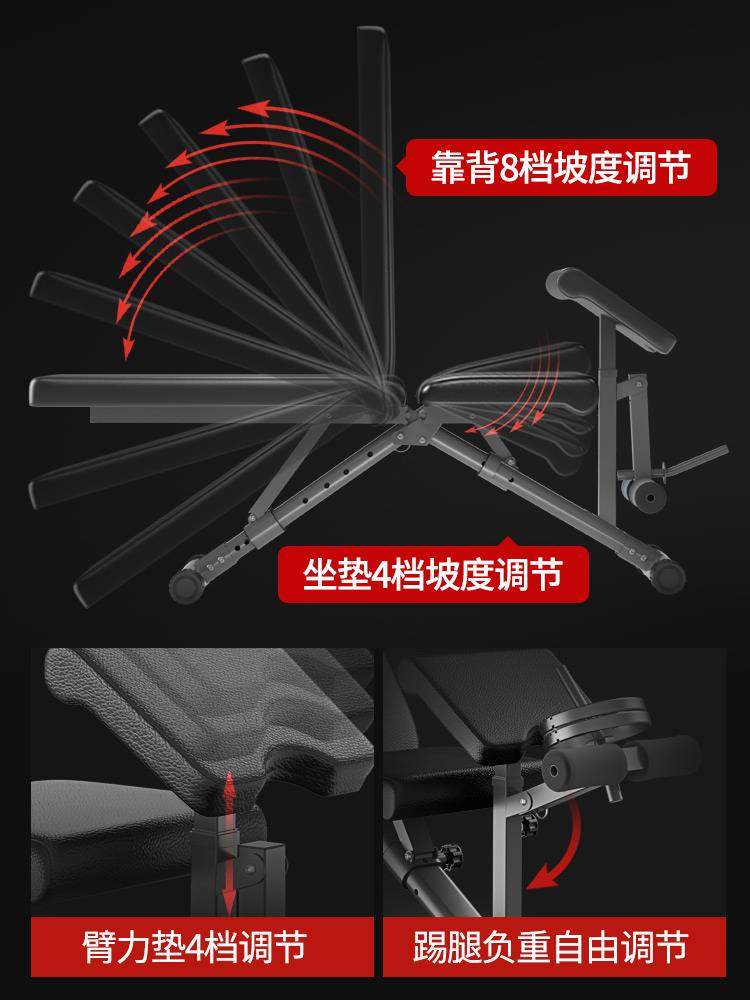 靠背8档坡度调节

坐垫4档坡度调节

臂力垫4档调节

踢腿负重自由调节