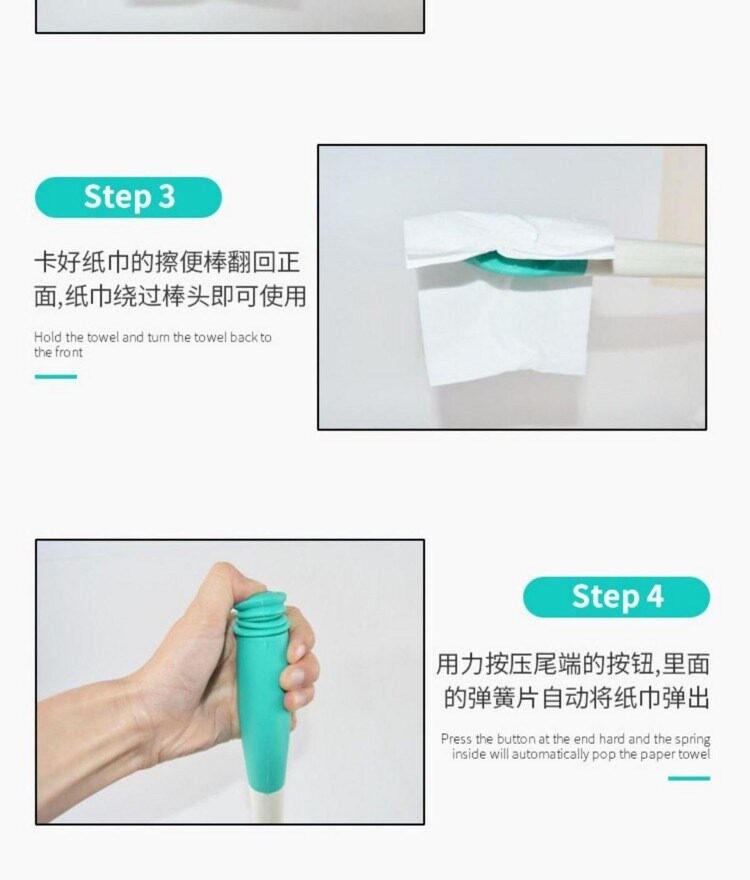 Step 3

卡好纸巾的擦便棒翻回正面,纸巾绕过棒头即可使用

Hold the towel and turn the towel back to the front

Step 4

用力按压尾端的按钮,里面的弹簧片自动将纸巾弹出

Press the button at the end hard and the spring inside will automatically pop the paper towel